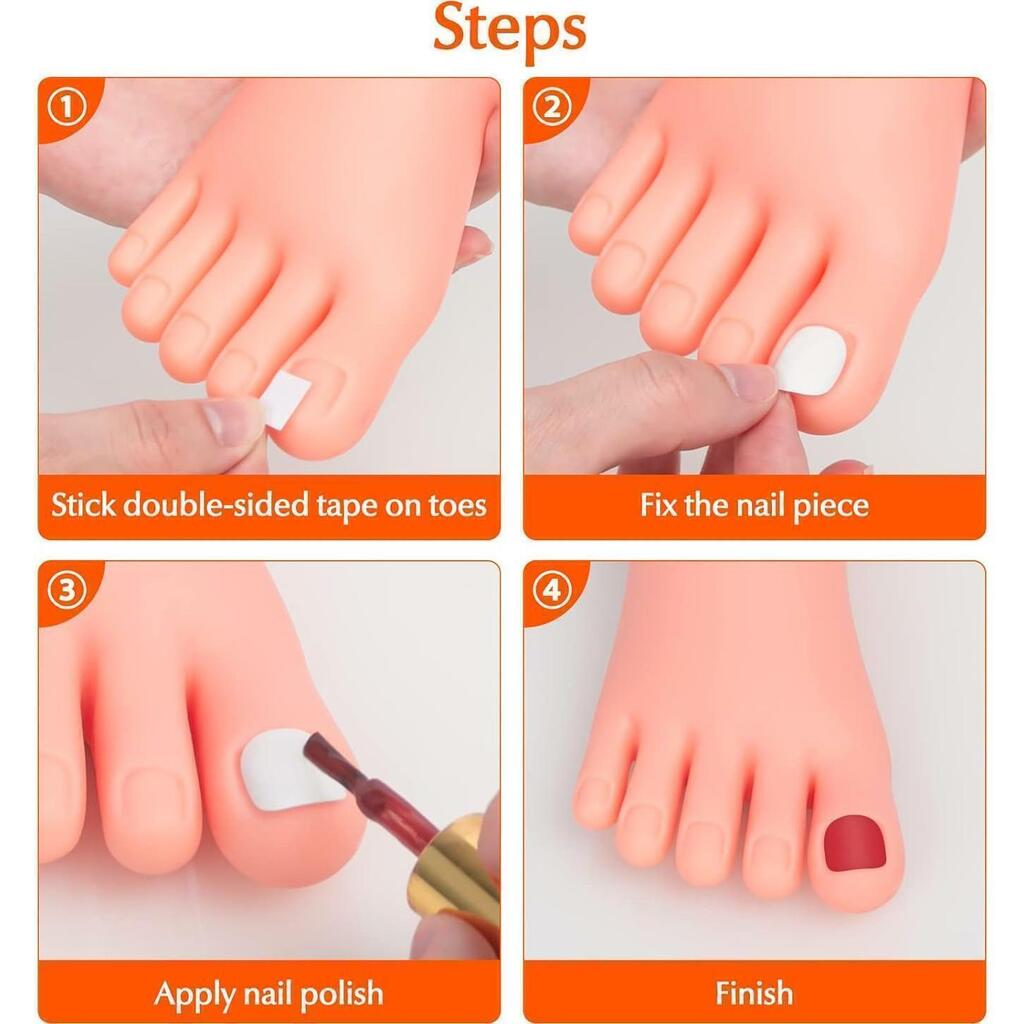 Steps

①
Stick double-sided tape on toes

②
Fix the nail piece

③
Apply nail polish

④
Finish