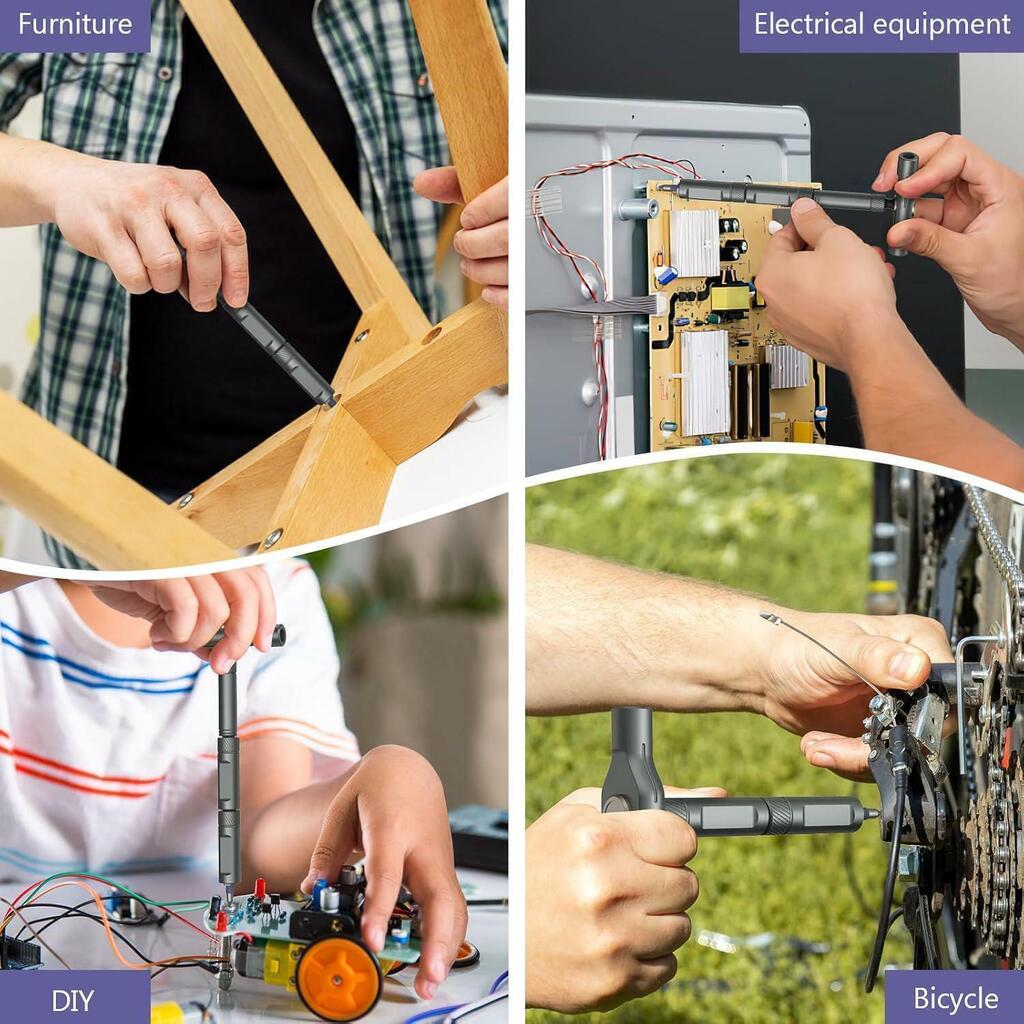 Furniture

Electrical equipment

DIY

Bicycle