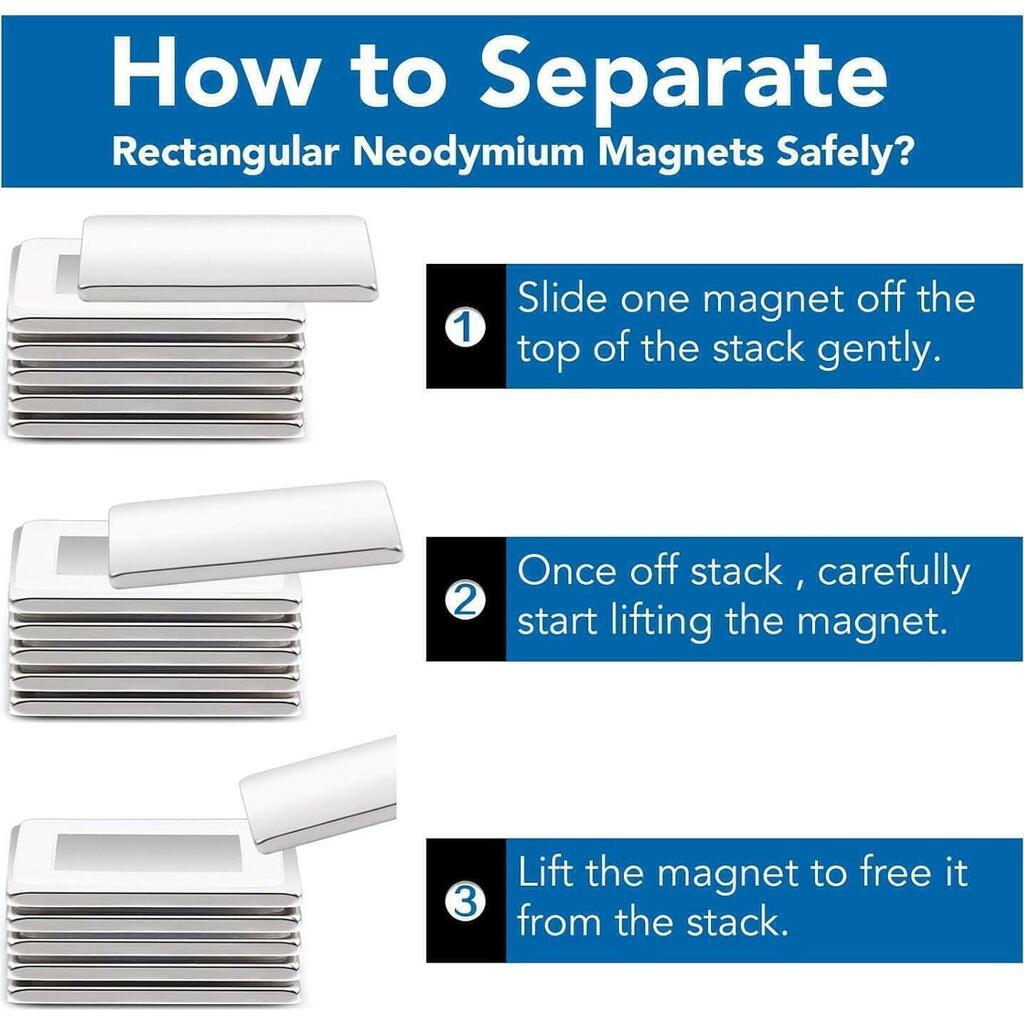 How to Separate
Rectangular Neodymium Magnets Safely?

1 Slide one magnet off the top of the stack gently.

2 Once off stack , carefully start lifting the magnet.

3 Lift the magnet to free it from the stack.