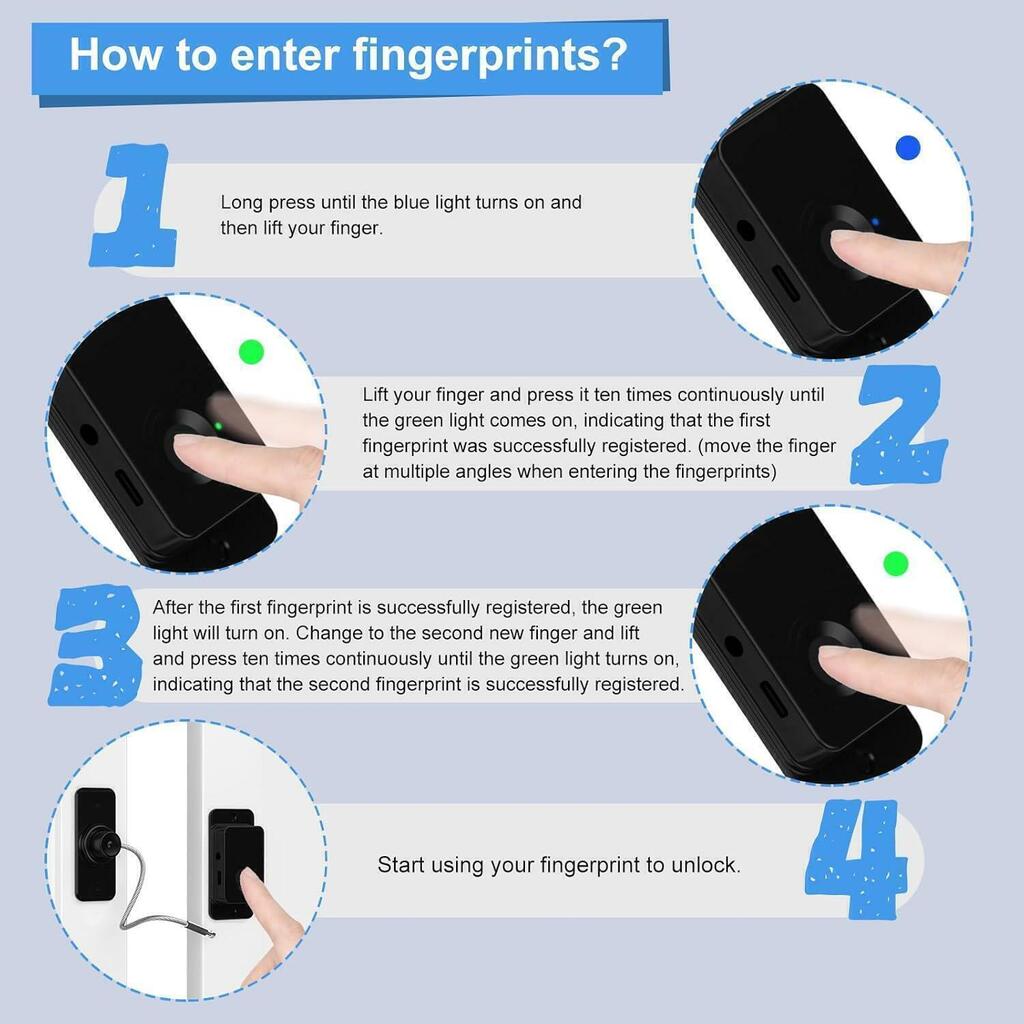 How to enter fingerprints?

1

Long press until the blue light turns on and then lift your finger.

Lift your finger and press it ten times continuously until the green light comes on, indicating that the first fingerprint was successfully registered. (move the finger at multiple angles when entering the fingerprints)

2

3

After the first fingerprint is successfully registered, the green light will turn on. Change to the second new finger and lift and press ten times continuously until the green light turns on, indicating that the second fingerprint is successfully registered.

Start using your fingerprint to unlock.

4