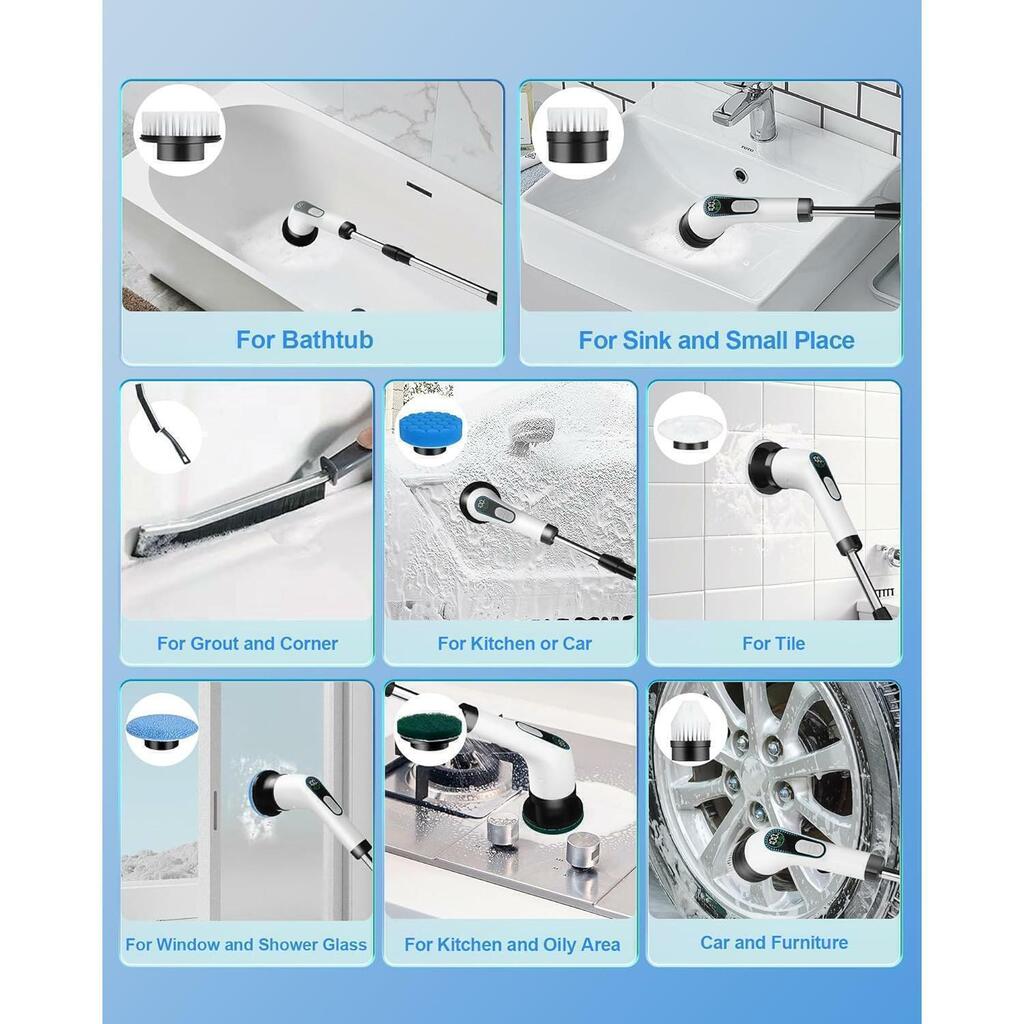 For Bathtub

For Sink and Small Place

For Grout and Corner

For Kitchen or Car

For Tile

For Window and Shower Glass

For Kitchen and Oily Area

Car and Furniture