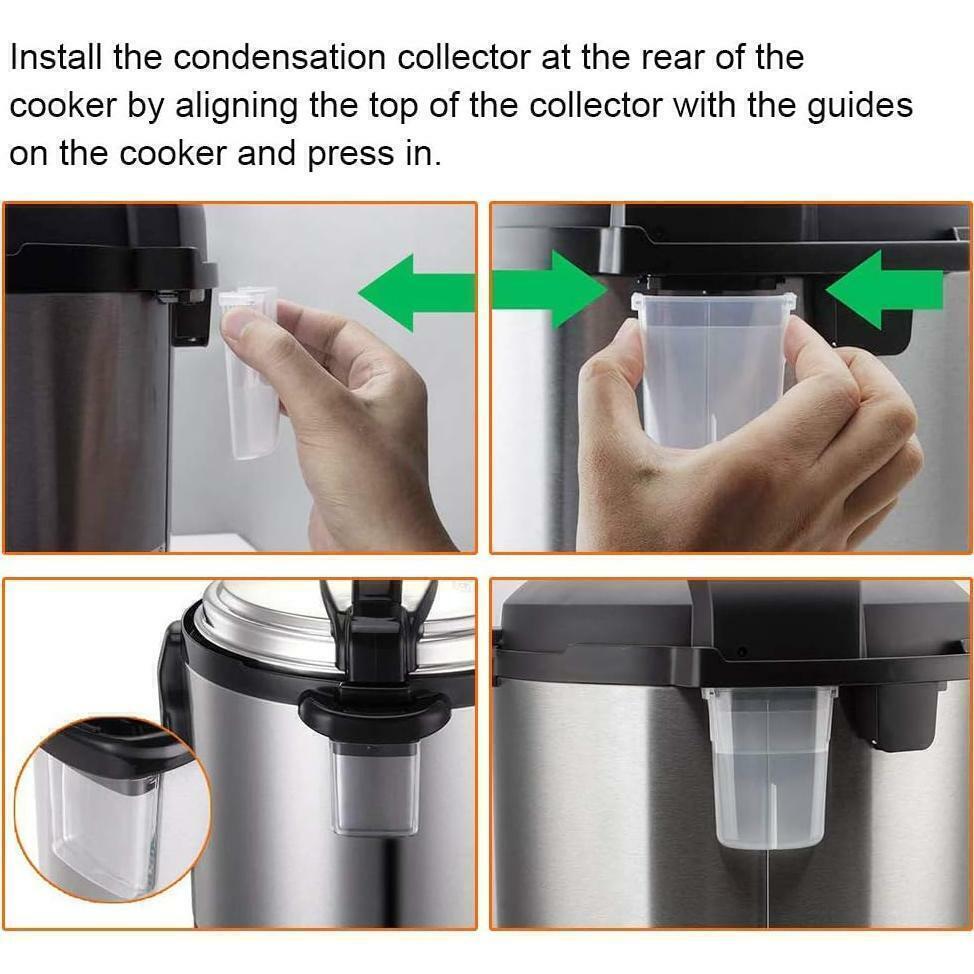 Install the condensation collector at the rear of the cooker by aligning the top of the collector with the guides on the cooker and press in.