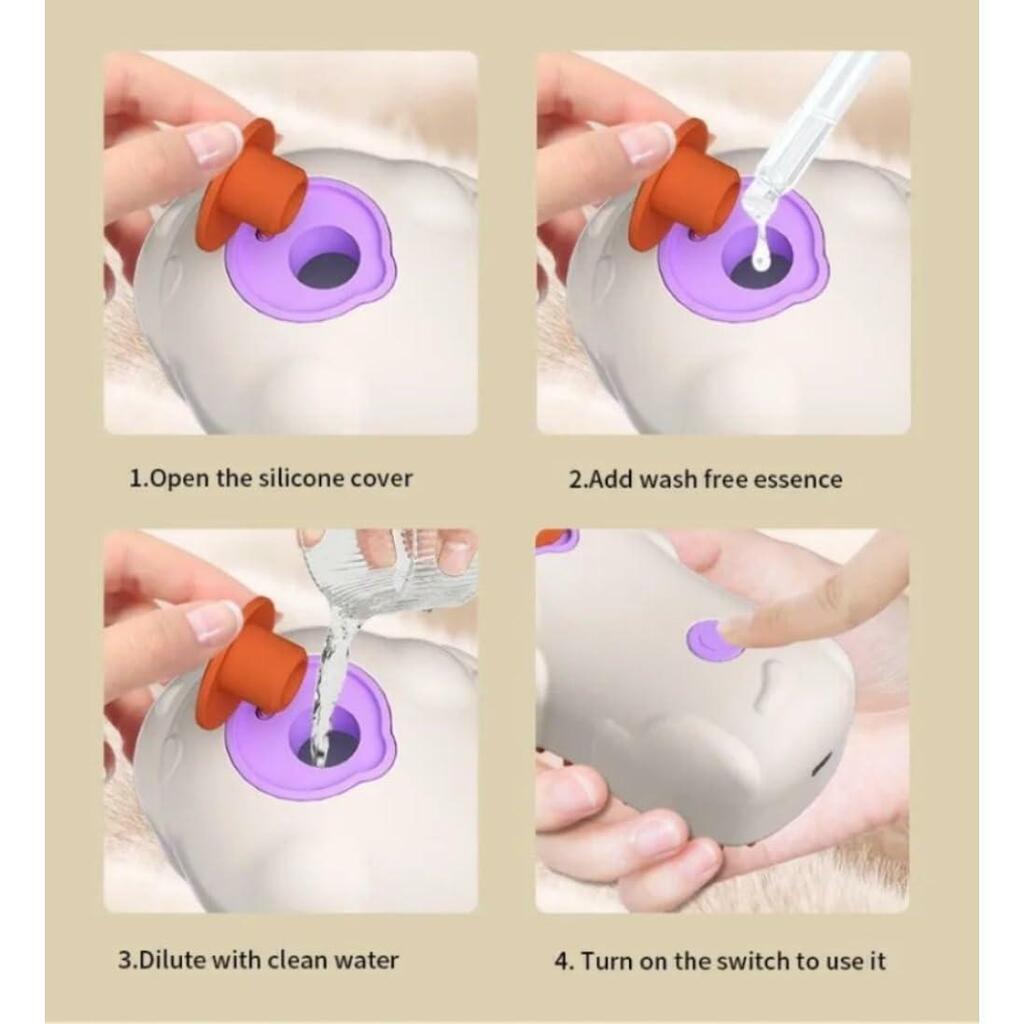 1.Open the silicone cover

2.Add wash free essence

3.Dilute with clean water

4. Turn on the switch to use it