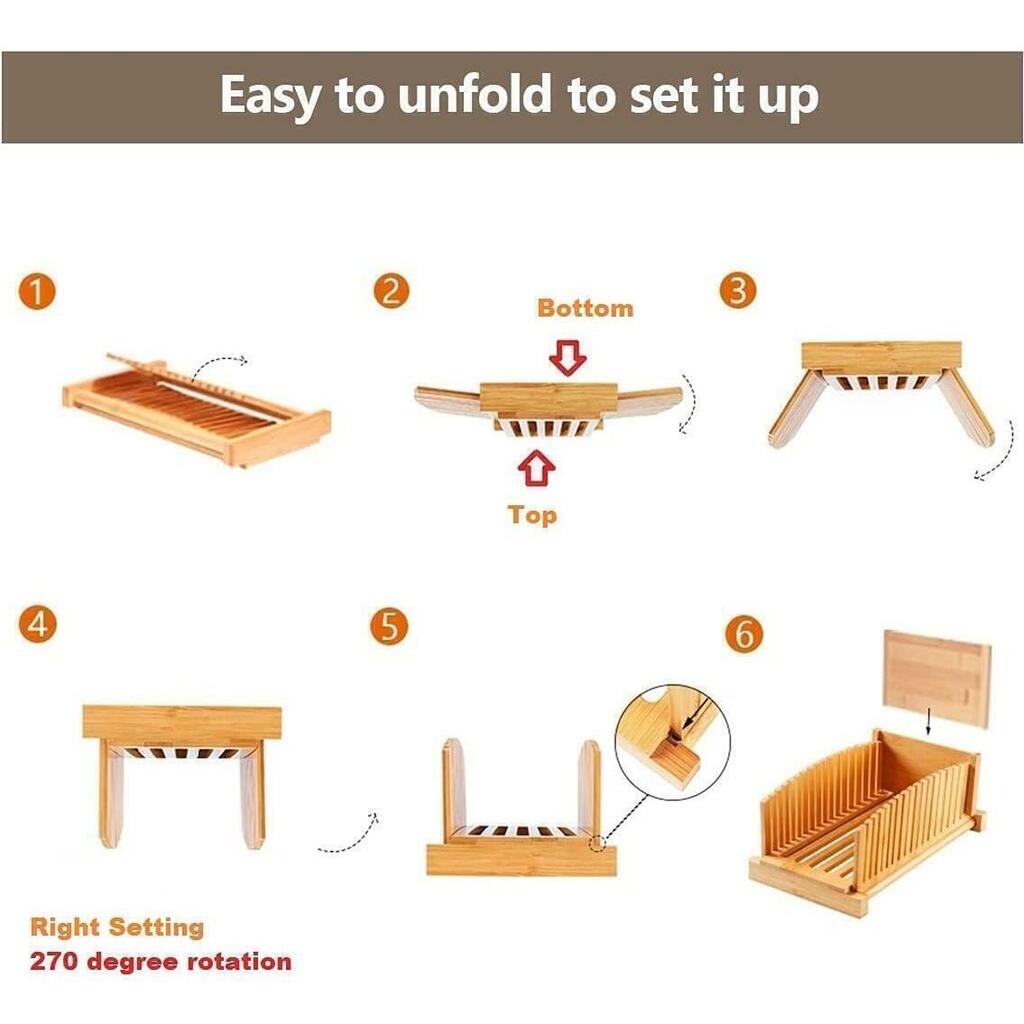 Easy to unfold to set it up

1

2

Bottom

Top

3

4

5

6

Right Setting
270 degree rotation