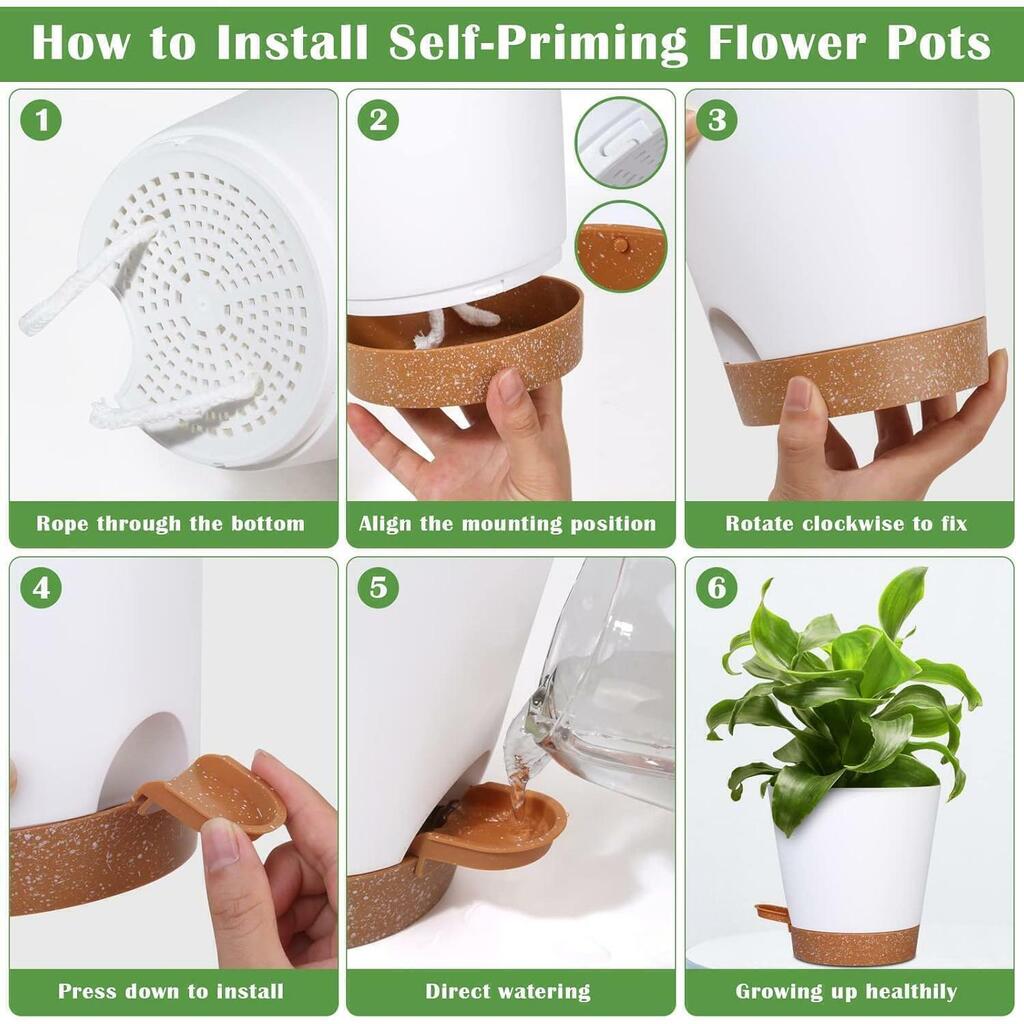 How to Install Self-Priming Flower Pots

1
Rope through the bottom

2
Align the mounting position

3
Rotate clockwise to fix

4
Press down to install

5
Direct watering

6
Growing up healthily