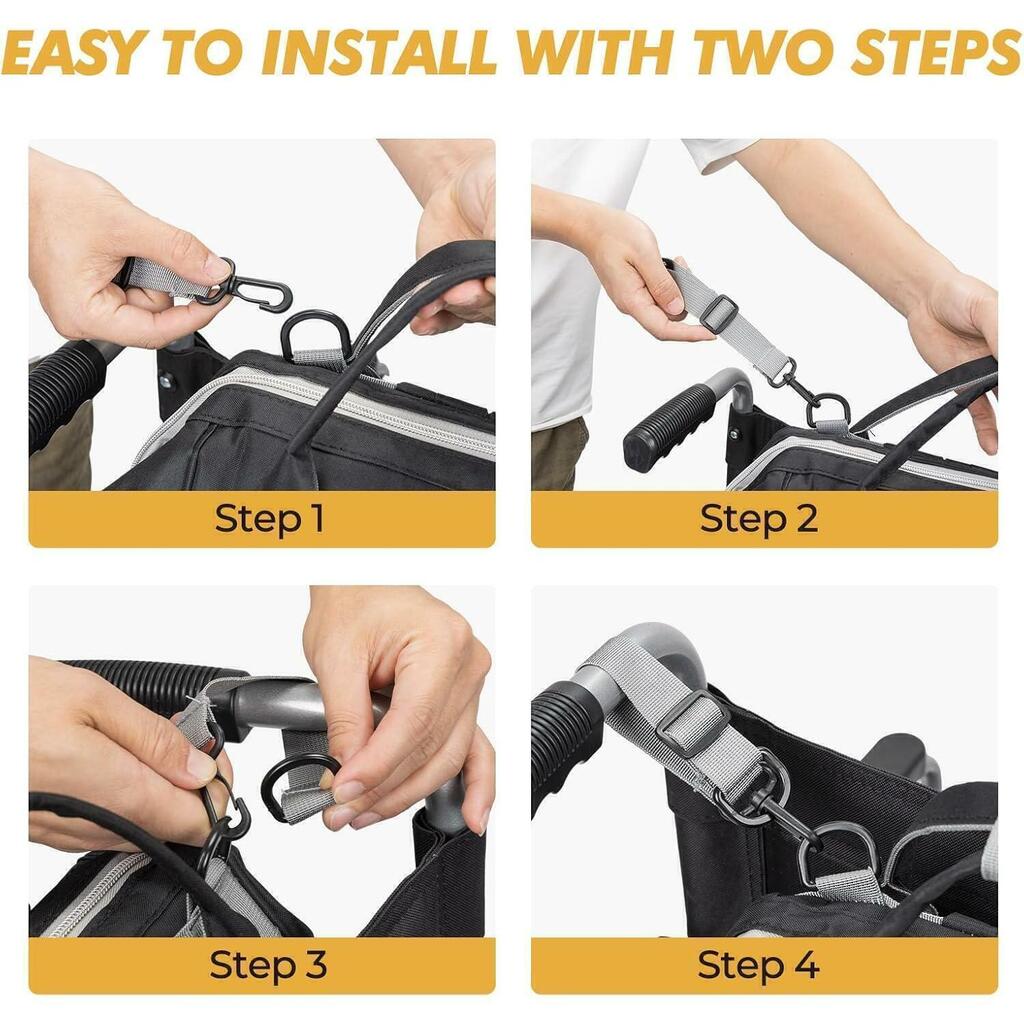 EASY TO INSTALL WITH TWO STEPS

Step 1

Step 2

Step 3

Step 4