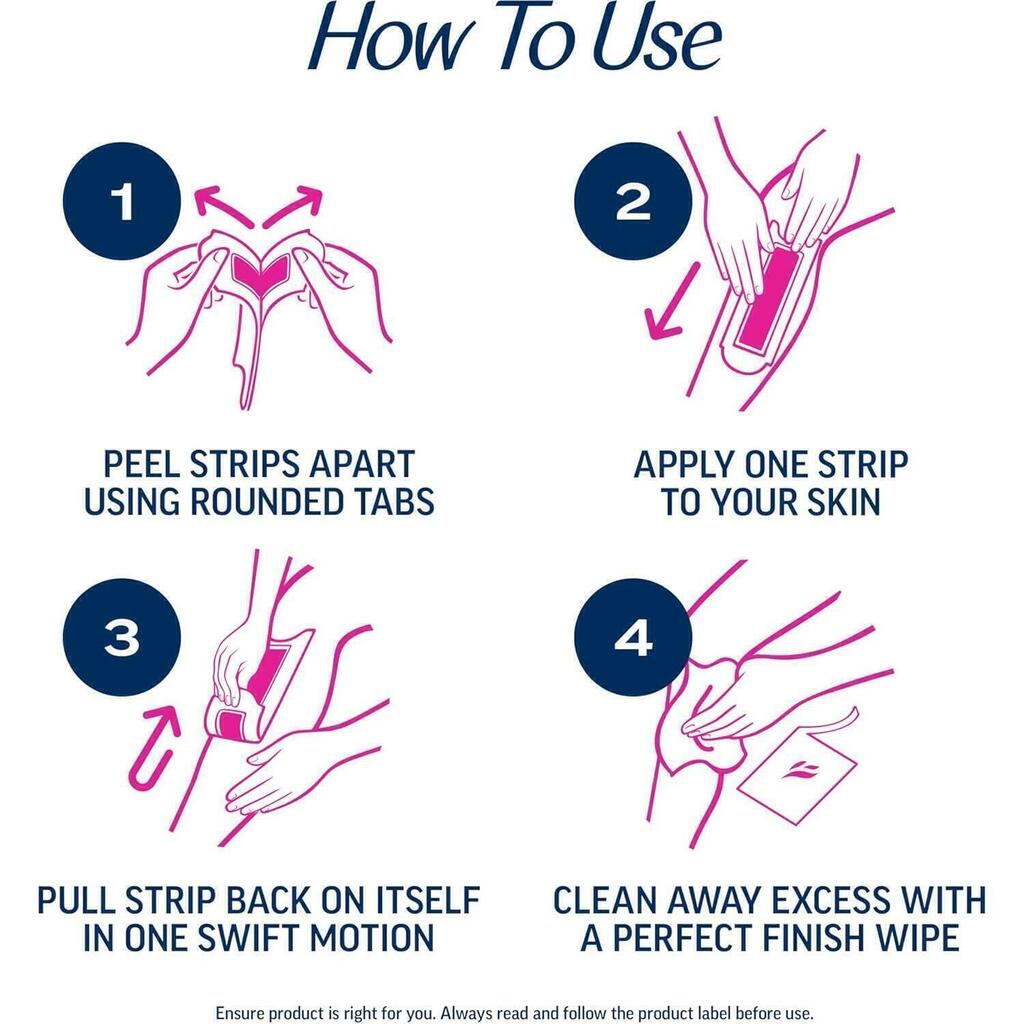 How To Use

1

PEEL STRIPS APART USING ROUNDED TABS

2

APPLY ONE STRIP TO YOUR SKIN

3

PULL STRIP BACK ON ITSELF IN ONE SWIFT MOTION

4

CLEAN AWAY EXCESS WITH A PERFECT FINISH WIPE

Ensure product is right for you. Always read and follow the product label before use.