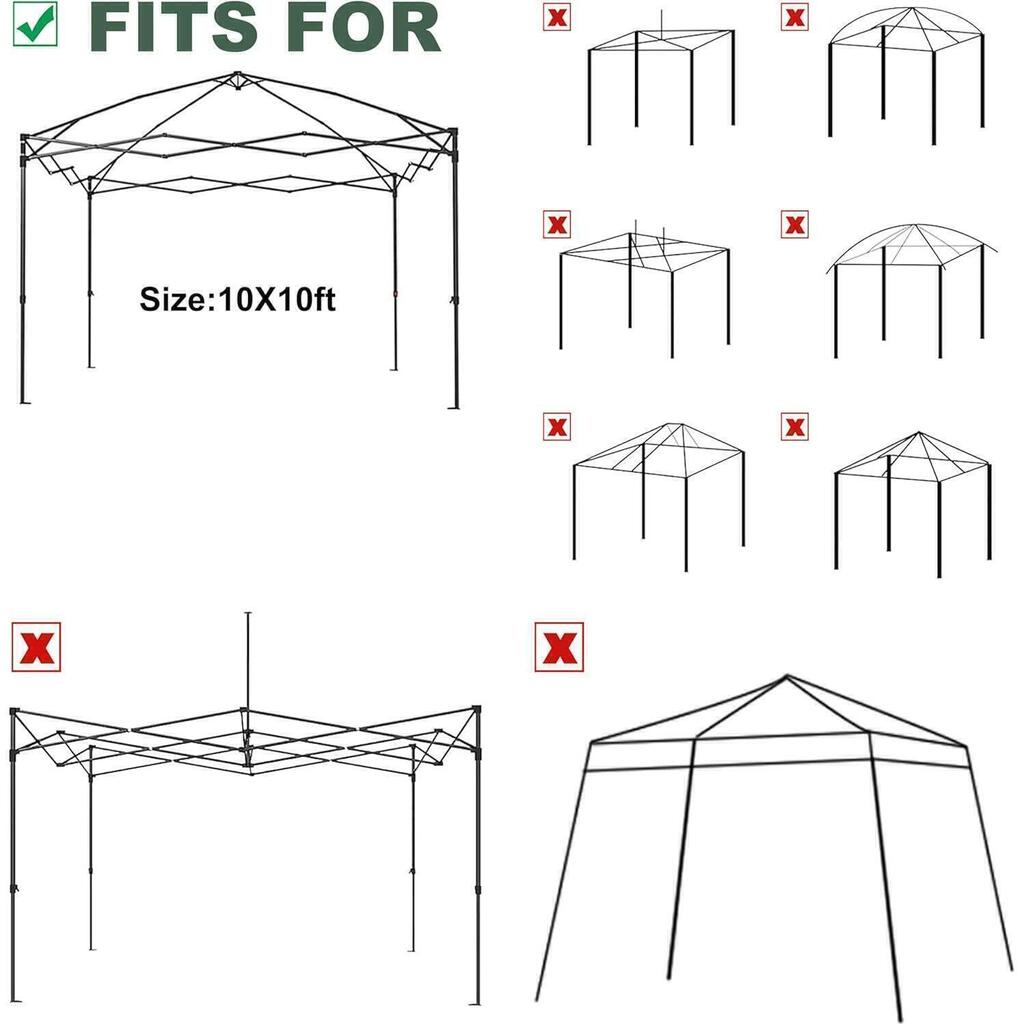 FITS FOR

Size:10X10ft