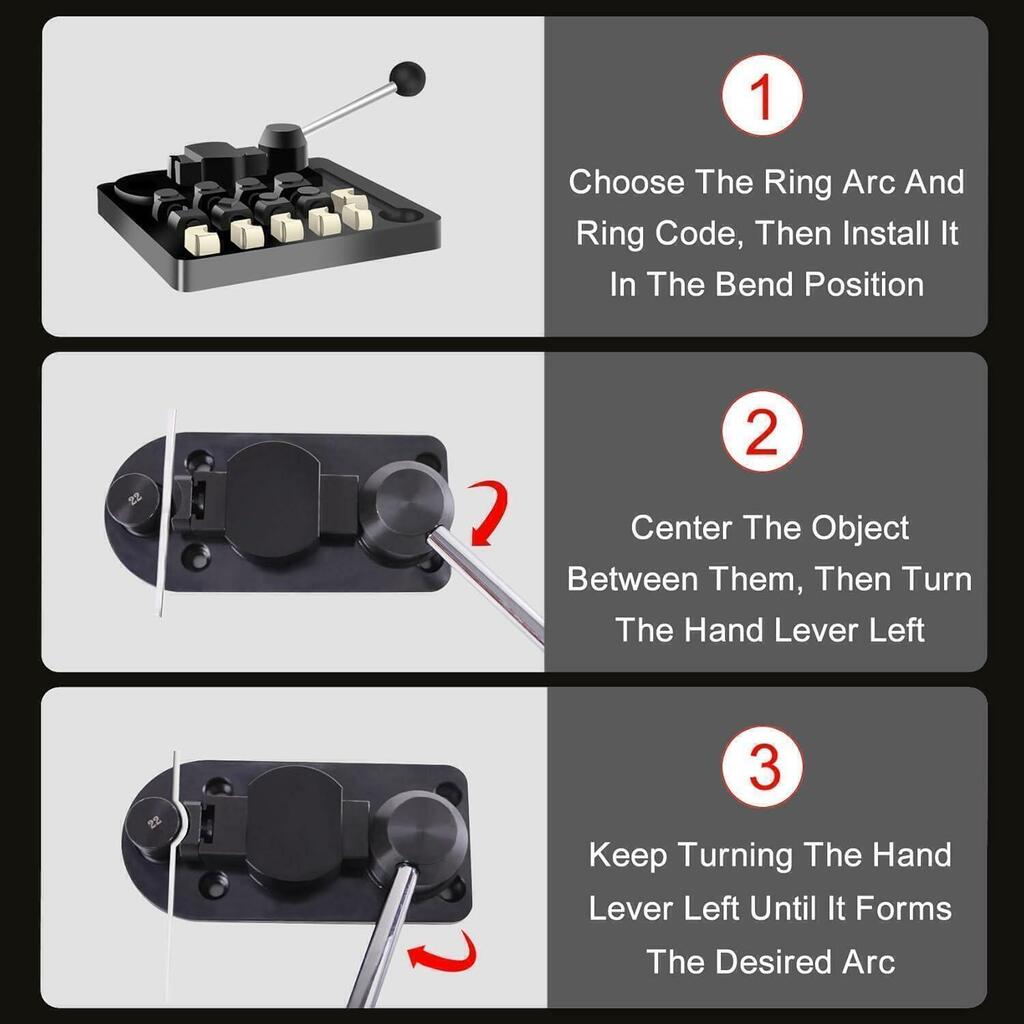 1

Choose The Ring Arc And Ring Code, Then Install It In The Bend Position

22

2

Center The Object Between Them, Then Turn The Hand Lever Left

22

3

Keep Turning The Hand Lever Left Until It Forms The Desired Arc