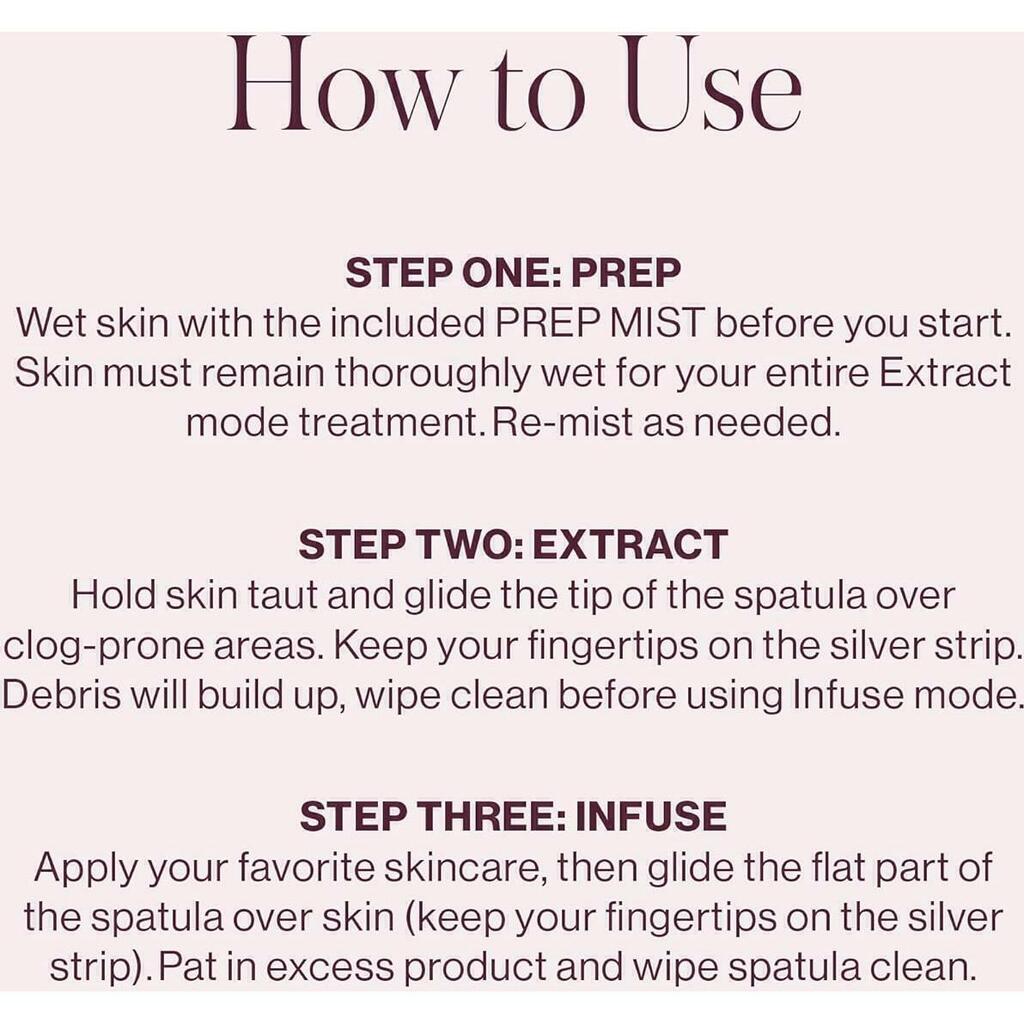 How to Use

STEP ONE: PREP
Wet skin with the included PREP MIST before you start. Skin must remain thoroughly wet for your entire Extract mode treatment. Re-mist as needed.

STEP TWO: EXTRACT
Hold skin taut and glide the tip of the spatula over clog-prone areas. Keep your fingertips on the silver strip. Debris will build up, wipe clean before using Infuse mode.

STEP THREE: INFUSE
Apply your favorite skincare, then glide the flat part of the spatula over skin (keep your fingertips on the silver strip). Pat in excess product and wipe spatula clean.