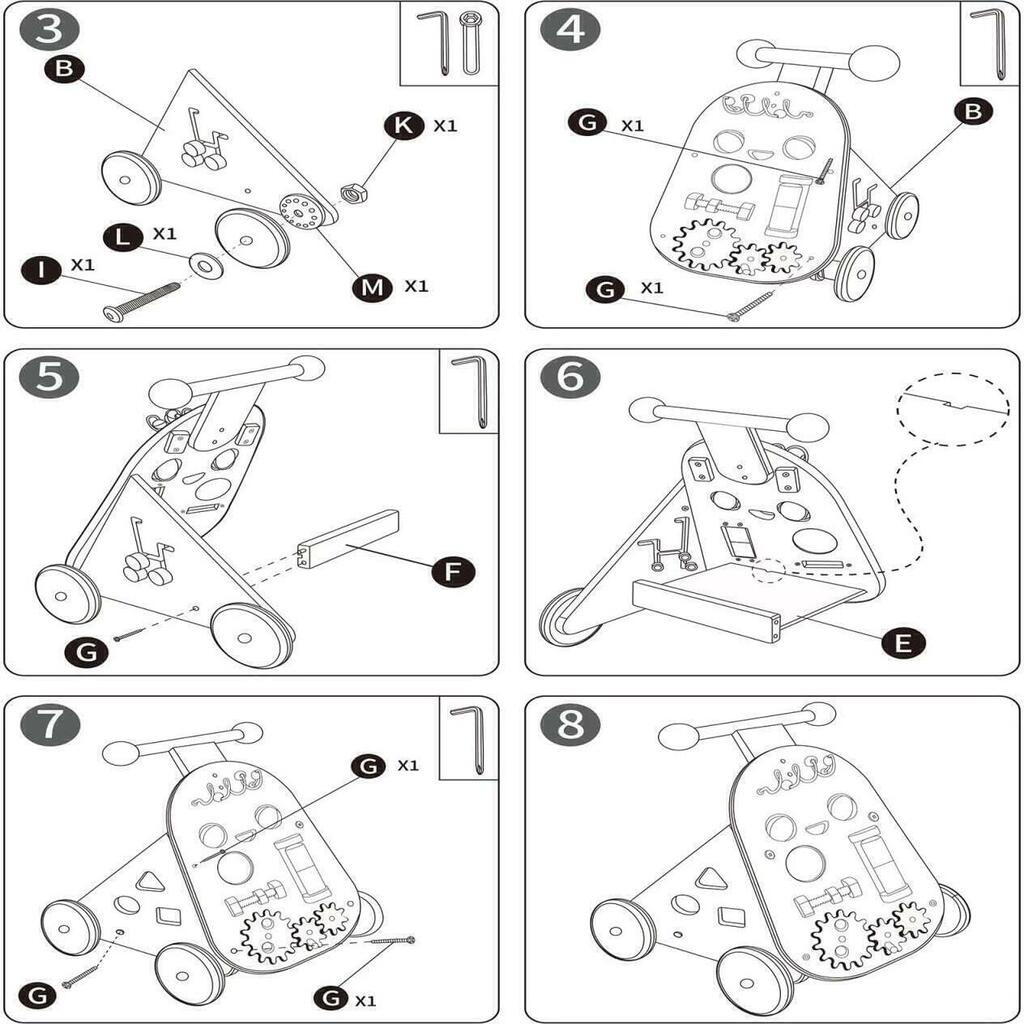 3
B
K X1
L X1
I X1
M X1

4
G X1
B
G X1

5
F
G

6
E

7
G X1
G
G X1

8