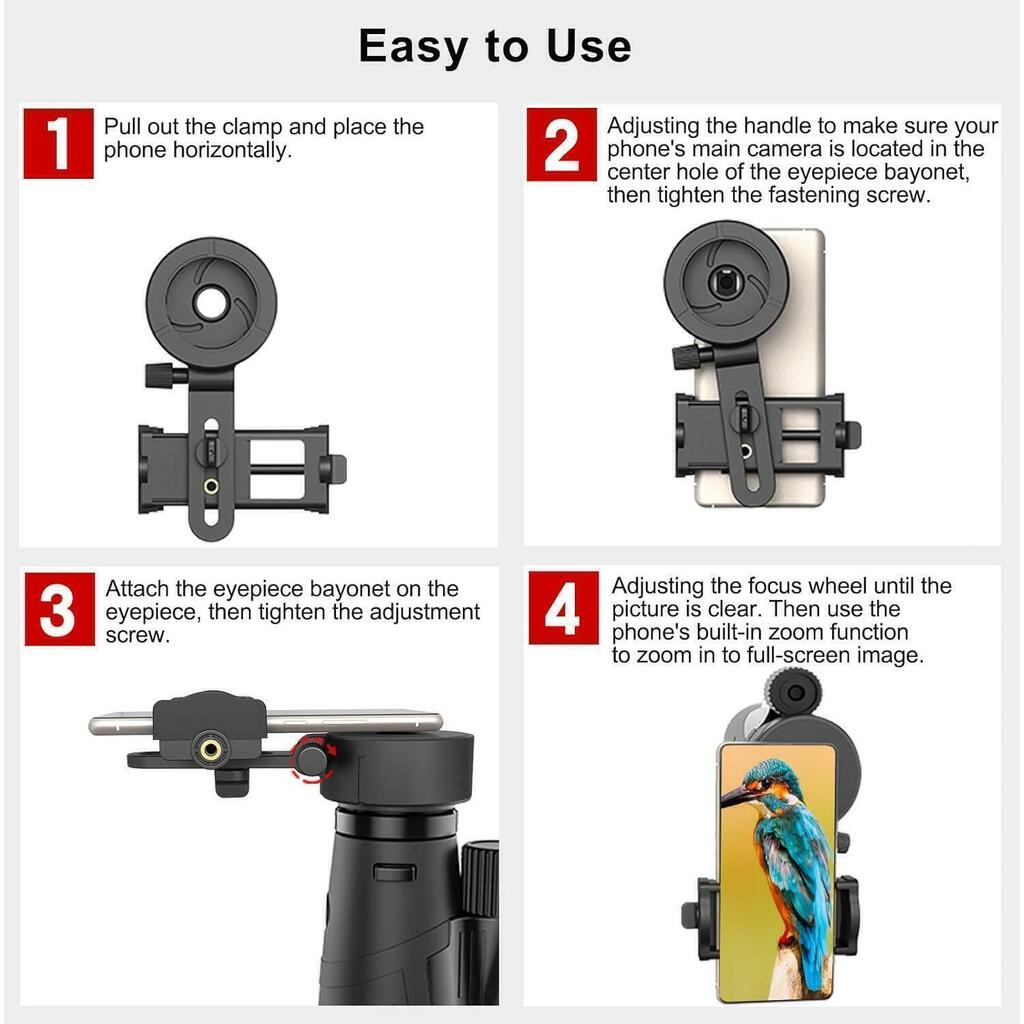 Easy to Use

1
Pull out the clamp and place the phone horizontally.

2
Adjusting the handle to make sure your phone's main camera is located in the center hole of the eyepiece bayonet, then tighten the fastening screw.

3
Attach the eyepiece bayonet on the eyepiece, then tighten the adjustment screw.

4
Adjusting the focus wheel until the picture is clear. Then use the phone's built-in zoom function to zoom in to full-screen image.