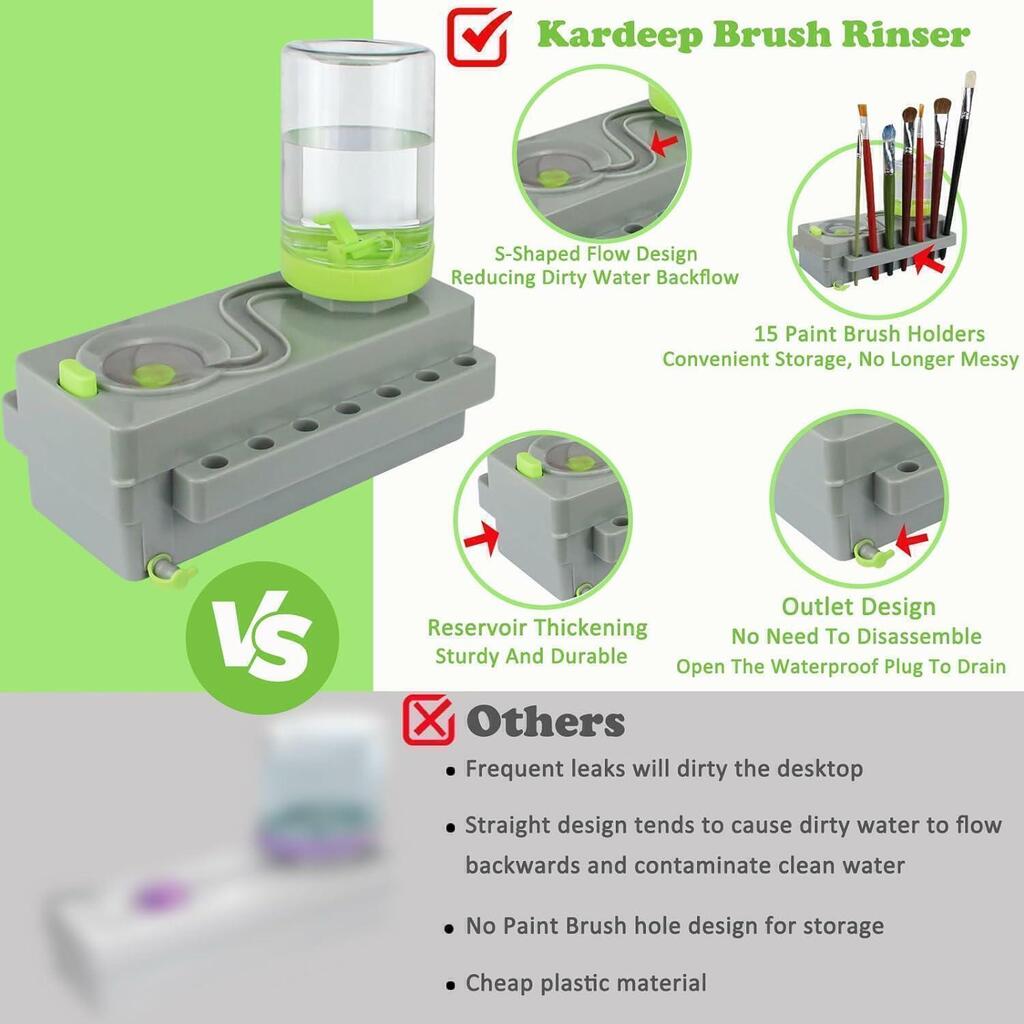 Kardeep Brush Rinser

S-Shaped Flow Design
Reducing Dirty Water Backflow

15 Paint Brush Holders
Convenient Storage, No Longer Messy

Reservoir Thickening
Sturdy And Durable

Outlet Design
No Need To Disassemble
Open The Waterproof Plug To Drain

VS

Others

• Frequent leaks will dirty the desktop

• Straight design tends to cause dirty water to flow backwards and contaminate clean water

• No Paint Brush hole design for storage

• Cheap plastic material