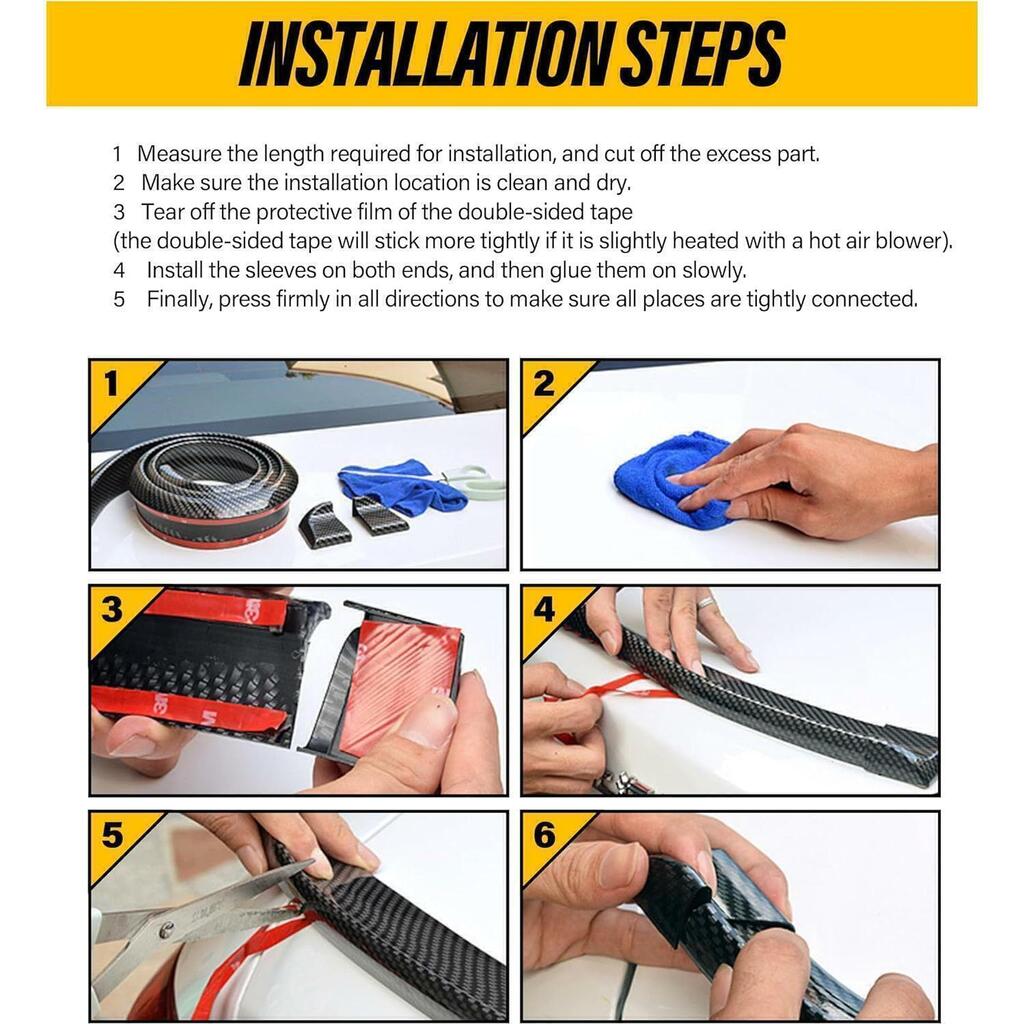 INSTALLATION STEPS

1 Measure the length required for installation, and cut off the excess part.
2 Make sure the installation location is clean and dry.
3 Tear off the protective film of the double-sided tape
(the double-sided tape will stick more tightly if it is slightly heated with a hot air blower).
4 Install the sleeves on both ends, and then glue them on slowly.
5 Finally, press firmly in all directions to make sure all places are tightly connected.

1

2

3

3M

3M

4

5

6