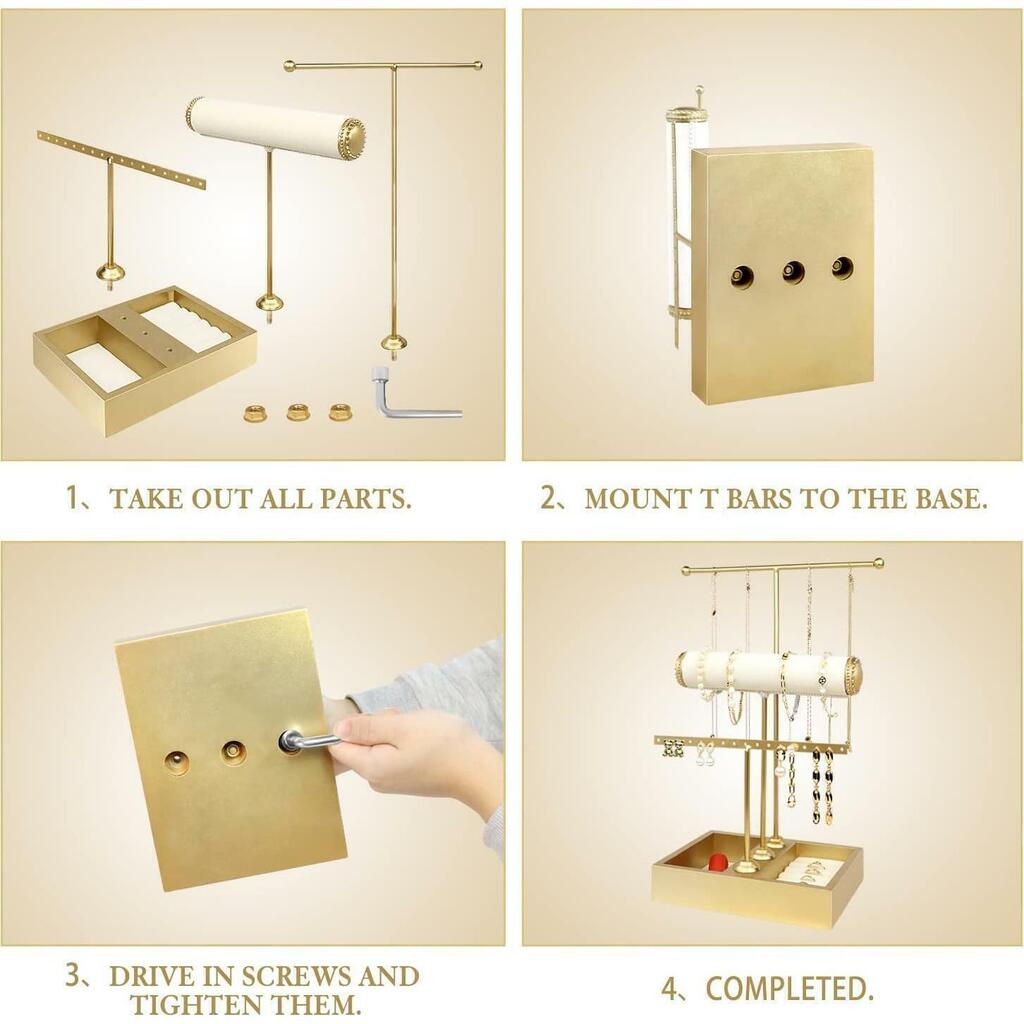 1、TAKE OUT ALL PARTS.

2、MOUNT T BARS TO THE BASE.

3、DRIVE IN SCREWS AND TIGHTEN THEM.

4、COMPLETED.