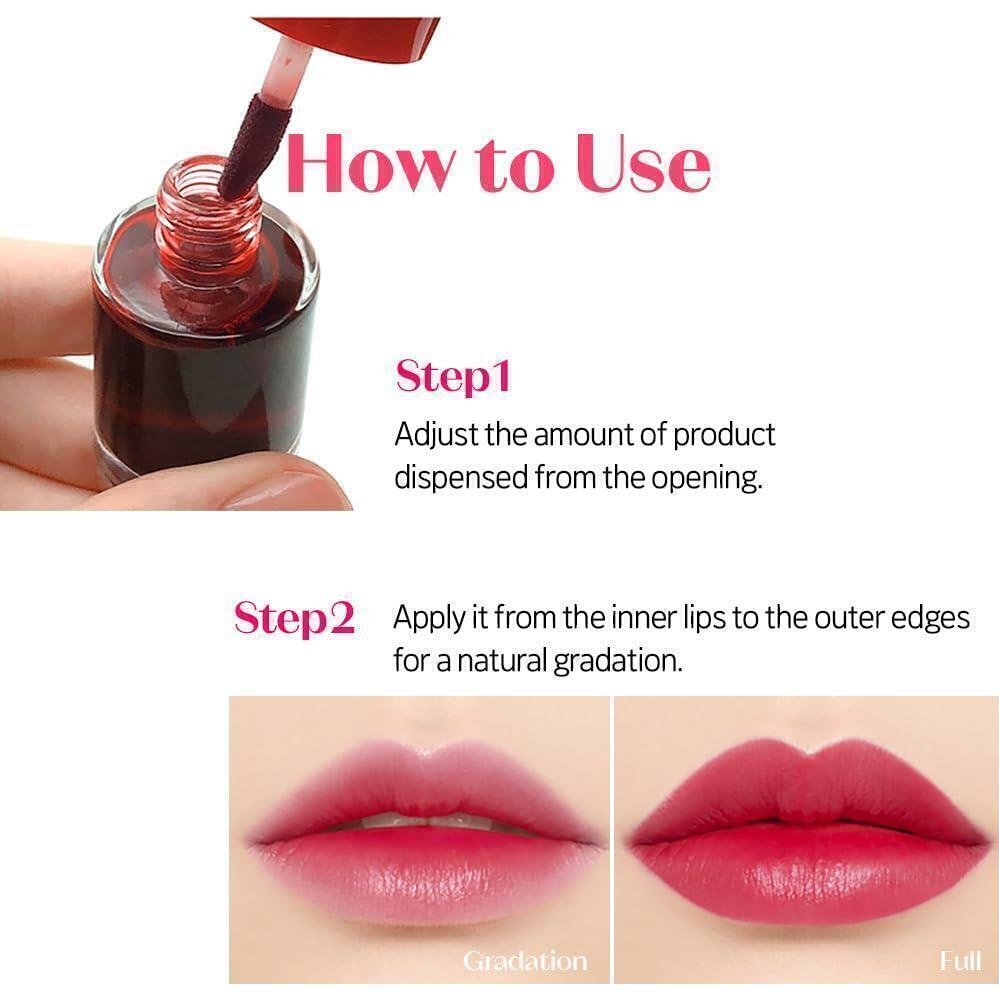 How to Use

Step1
Adjust the amount of product dispensed from the opening.

Step2
Apply it from the inner lips to the outer edges for a natural gradation.

Gradation

Full