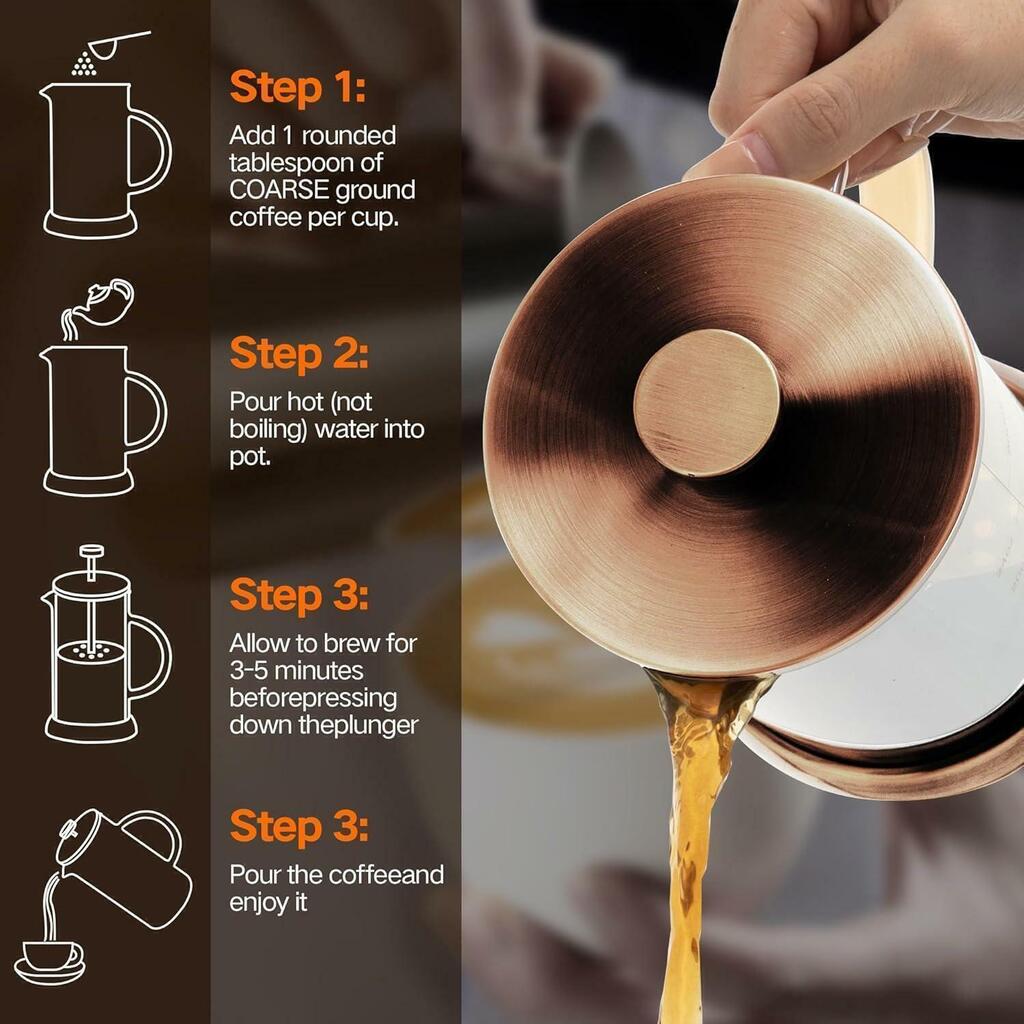 Step 1:
Add 1 rounded tablespoon of COARSE ground coffee per cup.

Step 2:
Pour hot (not boiling) water into pot.

Step 3:
Allow to brew for 3-5 minutes beforepressing down theplunger

Step 3:
Pour the coffeeand enjoy it