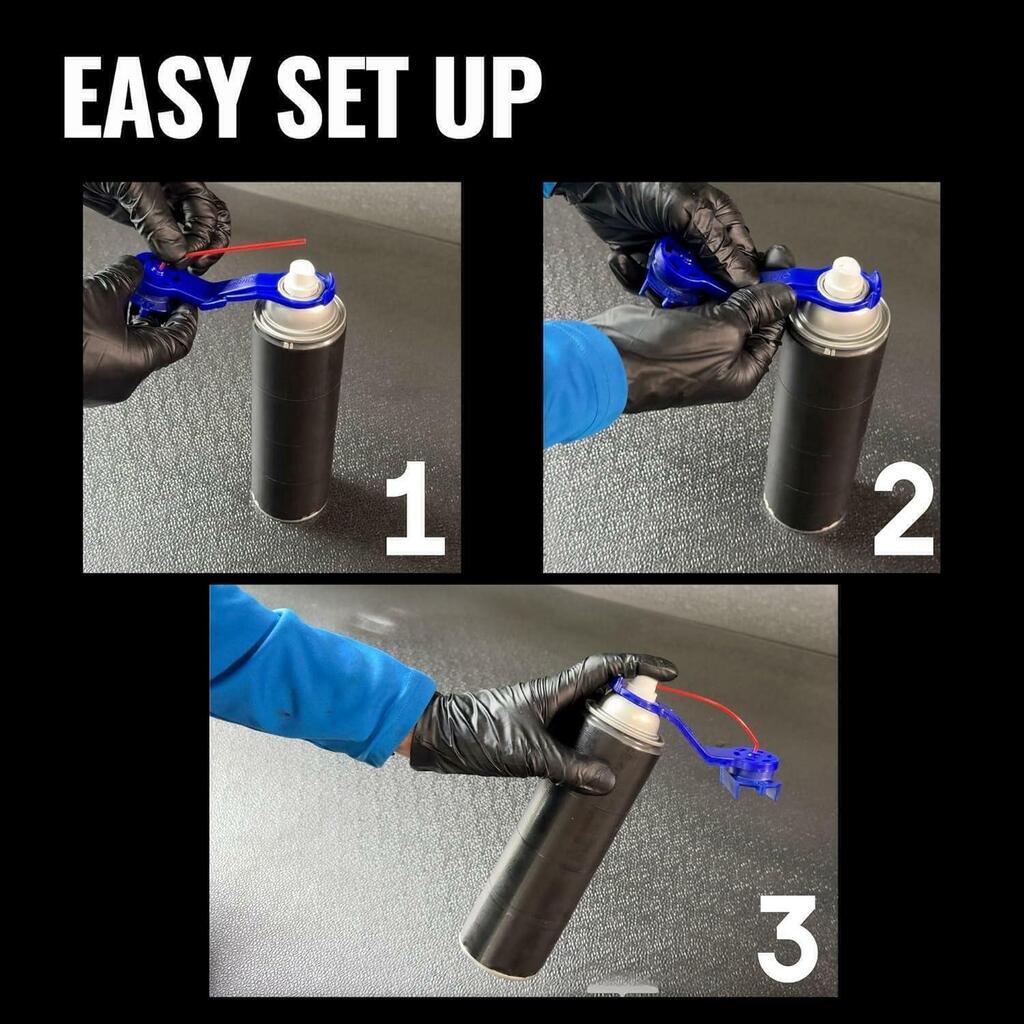 EASY SET UP

1

2

3