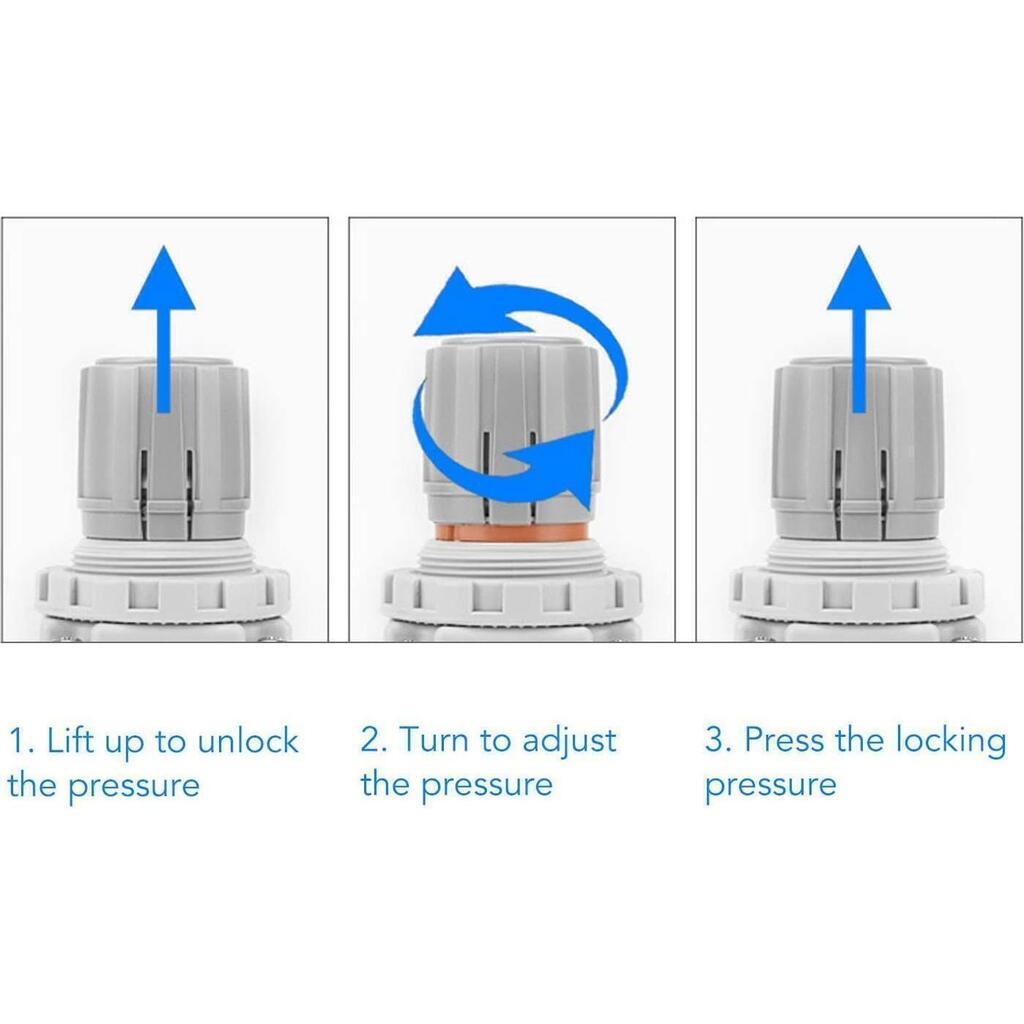 1. Lift up to unlock the pressure

2. Turn to adjust the pressure

3. Press the locking pressure