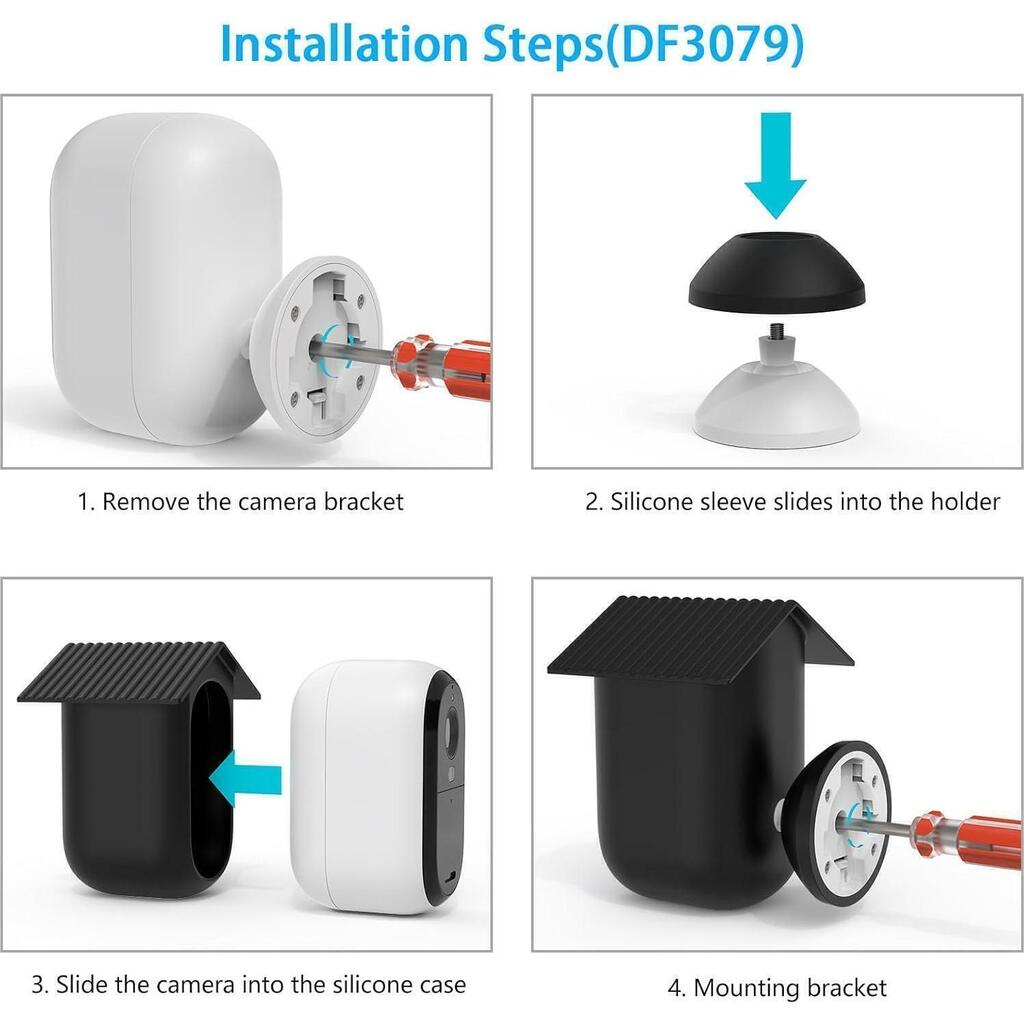 Installation Steps(DF3079)

1. Remove the camera bracket

2. Silicone sleeve slides into the holder

3. Slide the camera into the silicone case

4. Mounting bracket