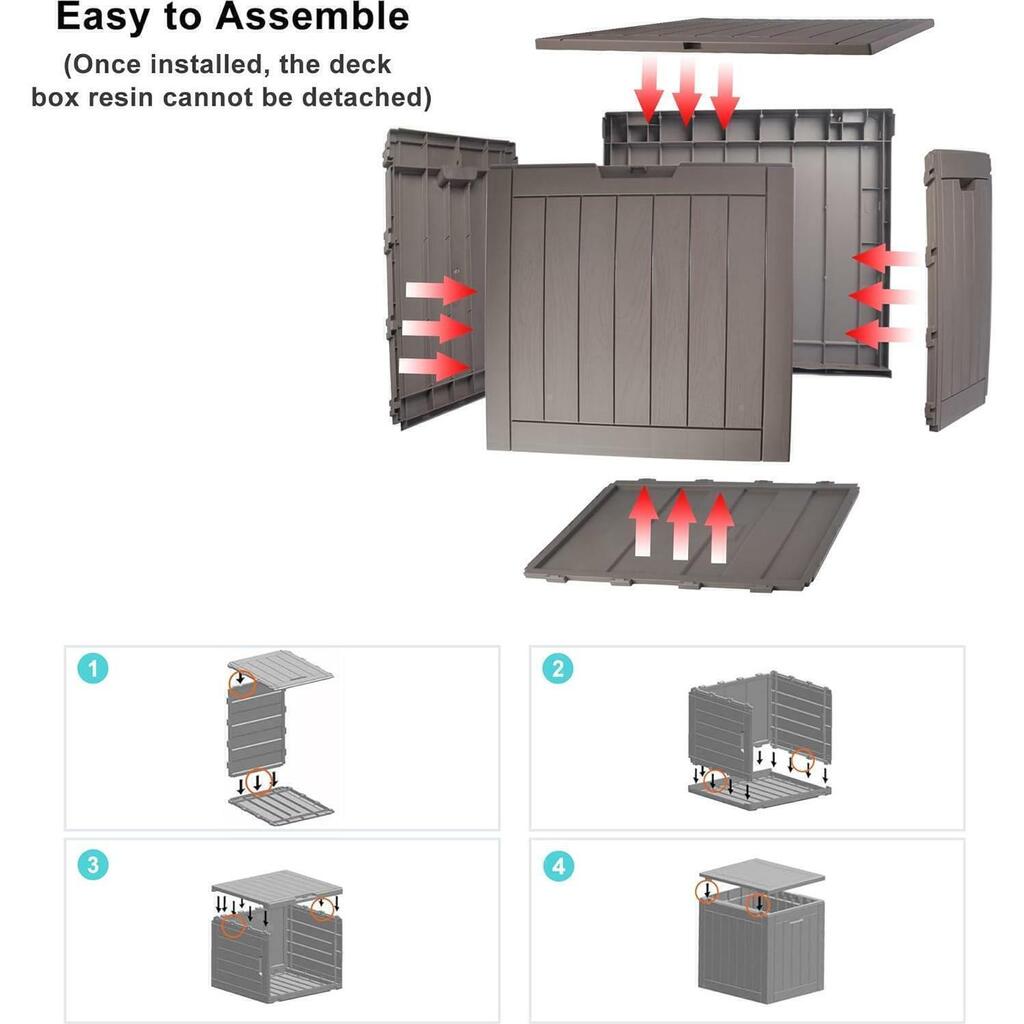 Easy to Assemble

(Once installed, the deck box resin cannot be detached)

1

2

3

4