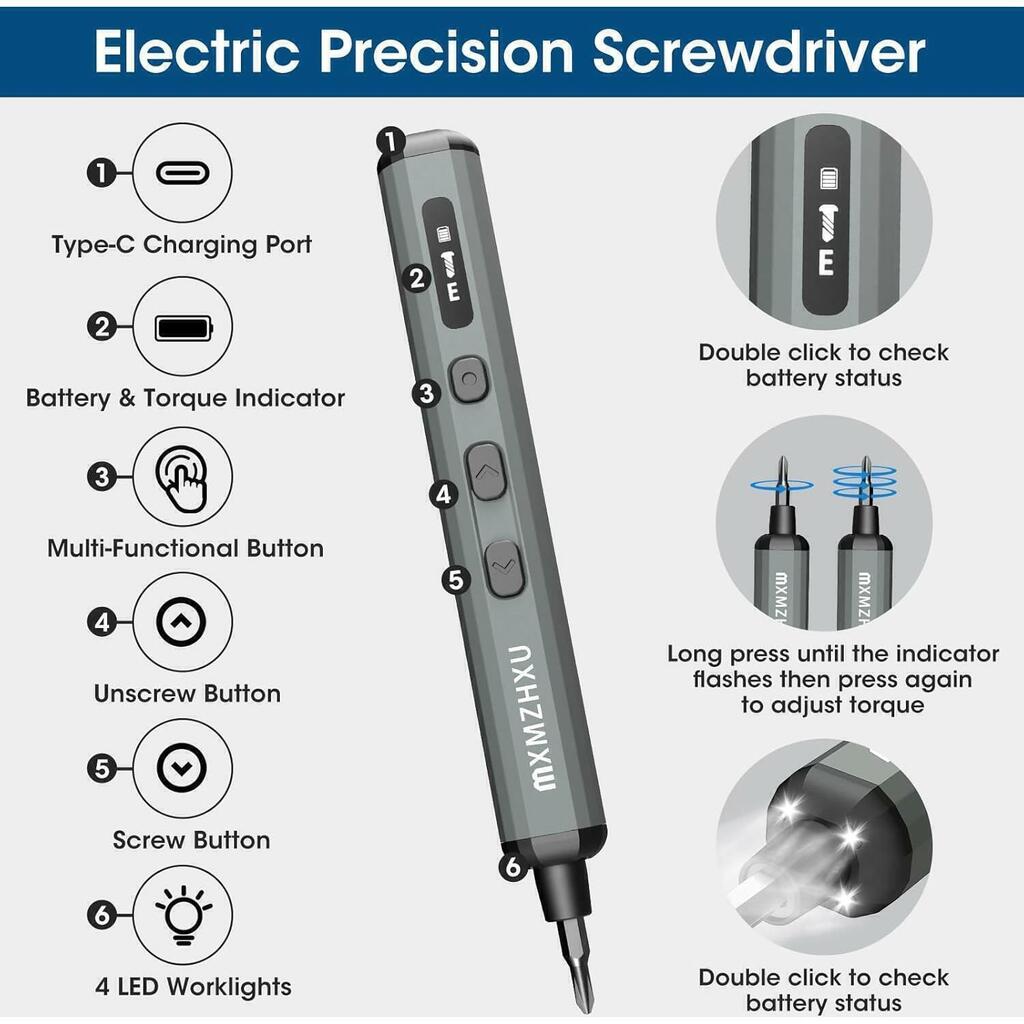 Electric Precision Screwdriver

1
Type-C Charging Port

2
Battery & Torque Indicator

3
Multi-Functional Button

4
Unscrew Button

5
Screw Button

6
4 LED Worklights

1
2
E
3
4
5
MXMZHXU
6

E
Double click to check battery status

MXMZH
MXMZH
Long press until the indicator flashes then press again to adjust torque

Double click to check battery status