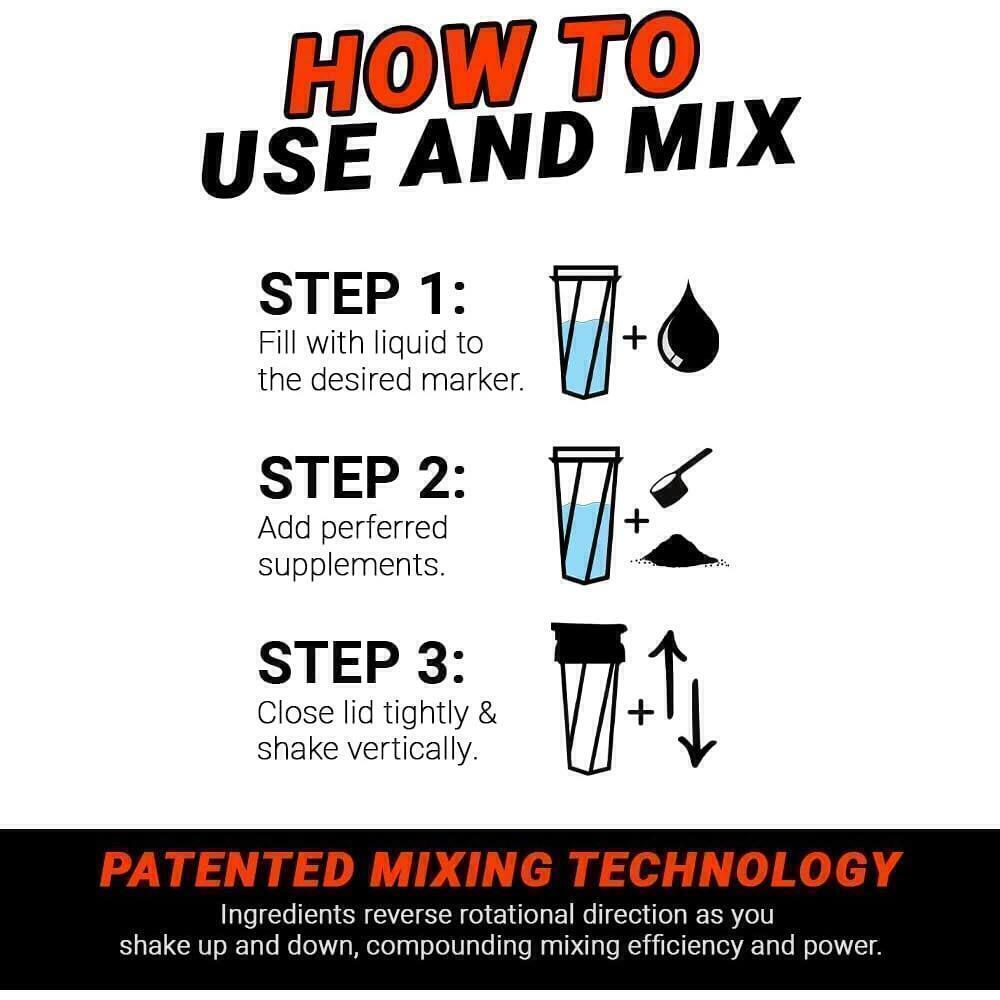 HOW TO
USE AND MIX

STEP 1:
Fill with liquid to the desired marker.

+

STEP 2:
Add perferred supplements.

+

STEP 3:
Close lid tightly & shake vertically.

+

PATENTED MIXING TECHNOLOGY
Ingredients reverse rotational direction as you shake up and down, compounding mixing efficiency and power.