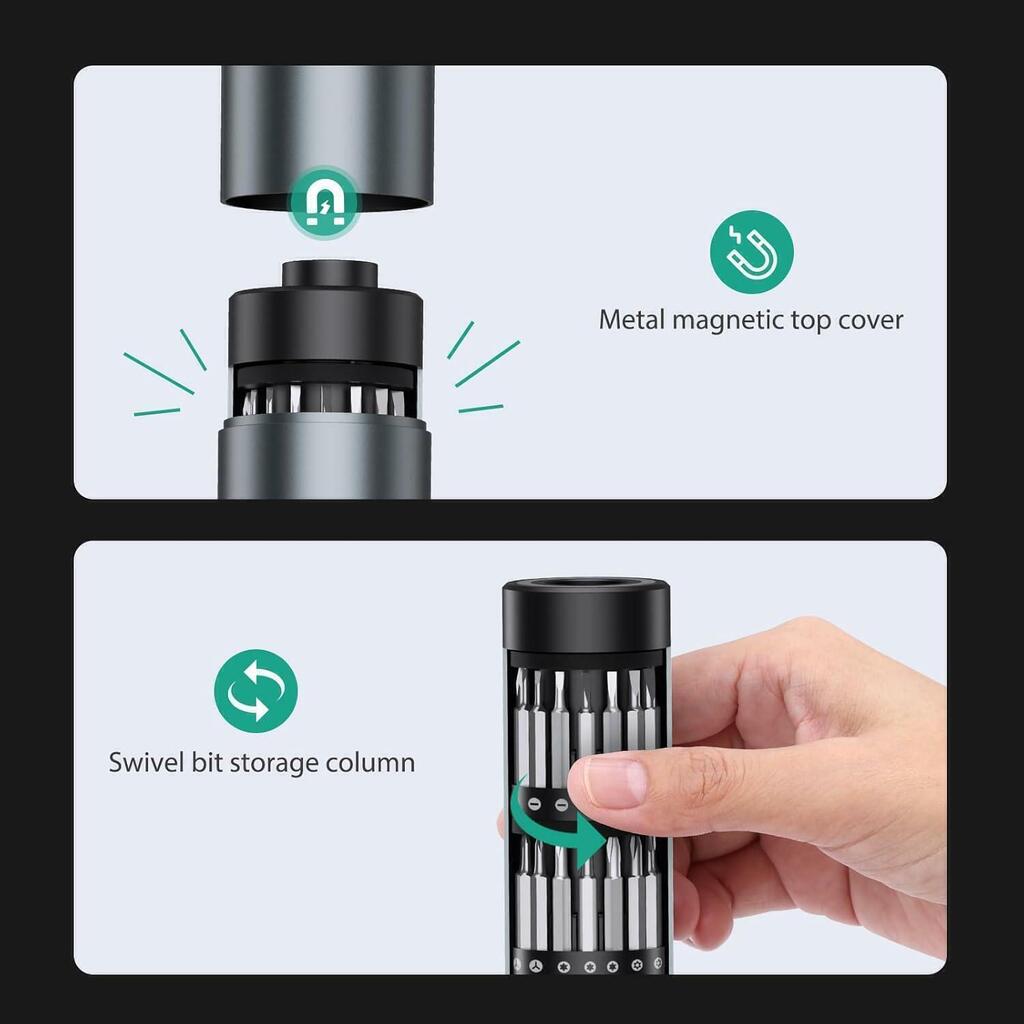 Metal magnetic top cover

Swivel bit storage column