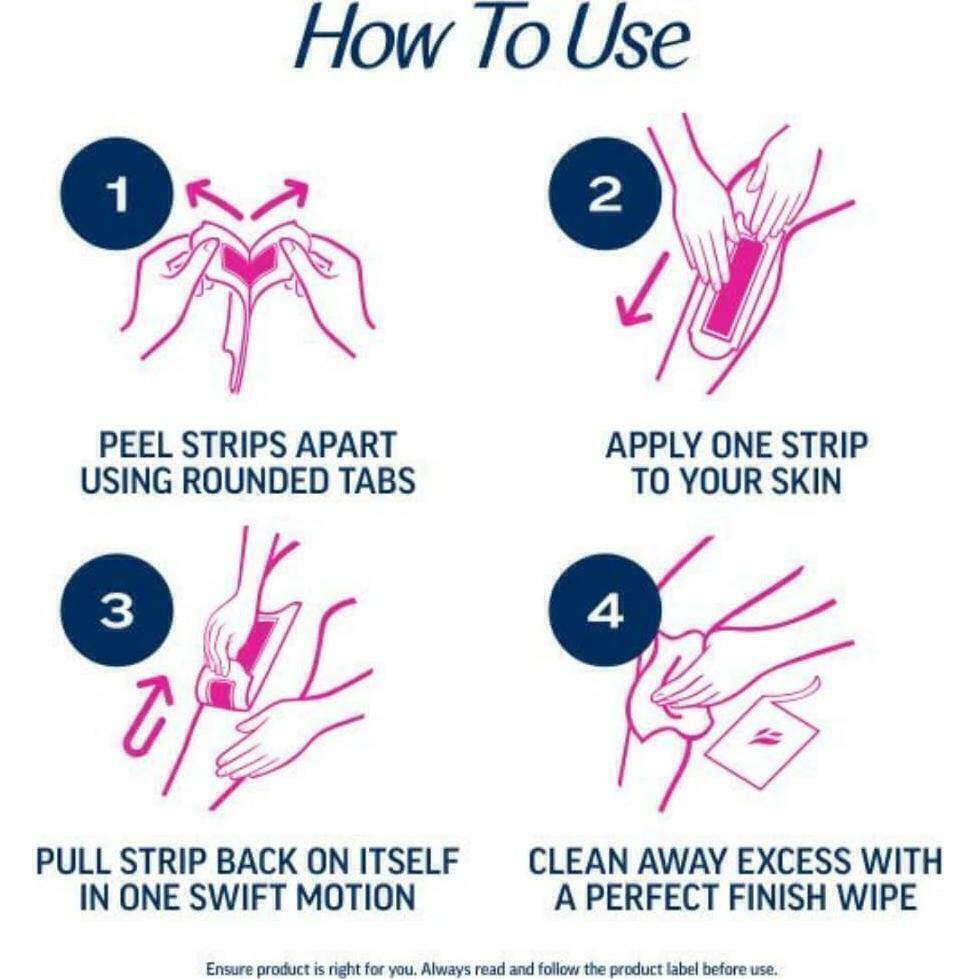 How To Use

1

PEEL STRIPS APART USING ROUNDED TABS

2

APPLY ONE STRIP TO YOUR SKIN

3

PULL STRIP BACK ON ITSELF IN ONE SWIFT MOTION

4

CLEAN AWAY EXCESS WITH A PERFECT FINISH WIPE

Ensure product is right for you. Always read and follow the product label before use.