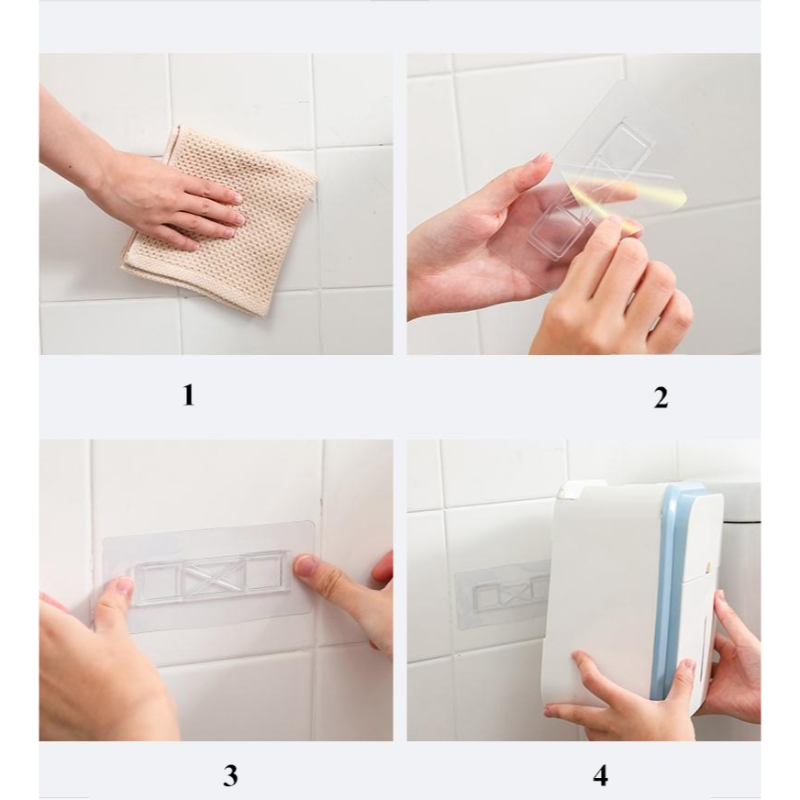 1

2

3

4