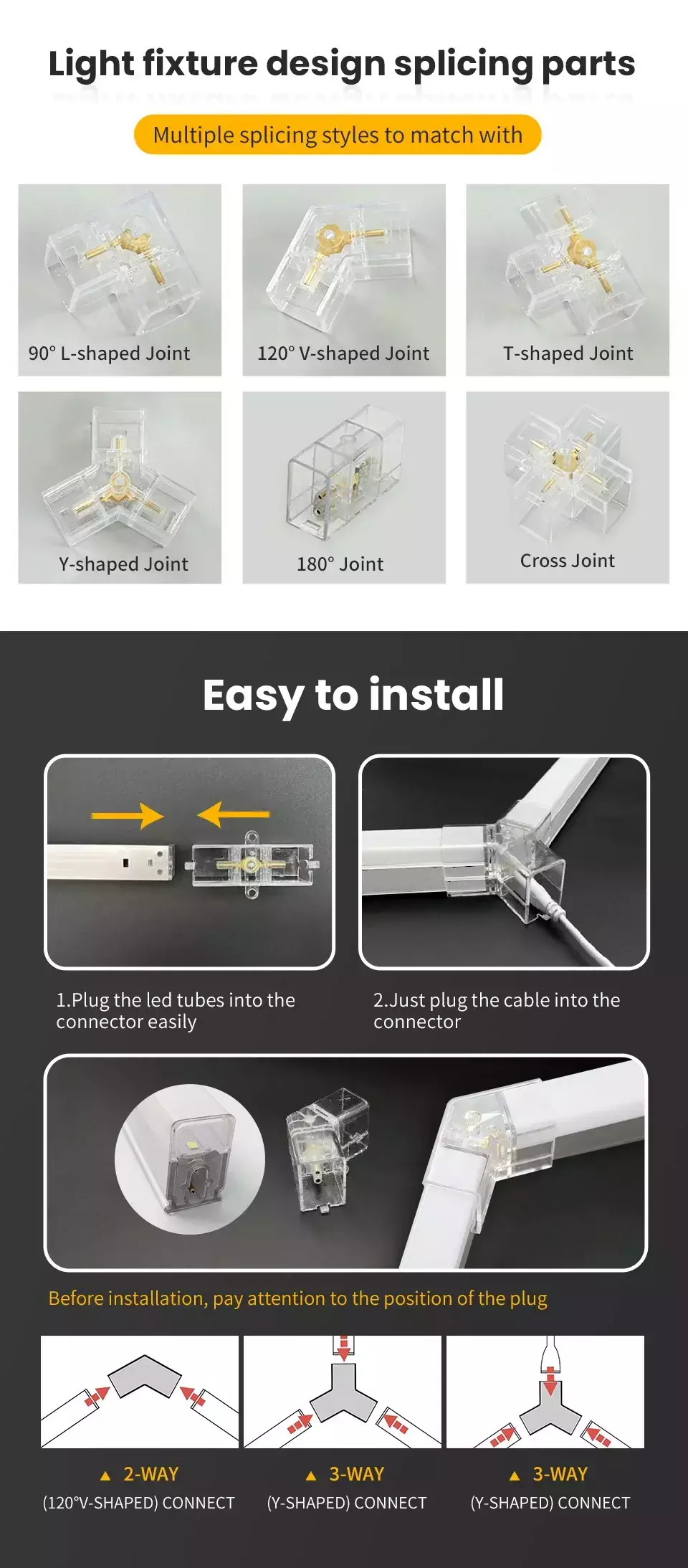 Light fixture design splicing parts

Multiple splicing styles to match with

90° L-shaped Joint

120° V-shaped Joint

T-shaped Joint

Y-shaped Joint

180° Joint

Cross Joint

Easy to install

1.Plug the led tubes into the connector easily

2.Just plug the cable into the connector

Before installation, pay attention to the position of the plug

▲ 2-WAY
(120°V-SHAPED) CONNECT

▲ 3-WAY
(Y-SHAPED) CONNECT

▲ 3-WAY
(Y-SHAPED) CONNECT