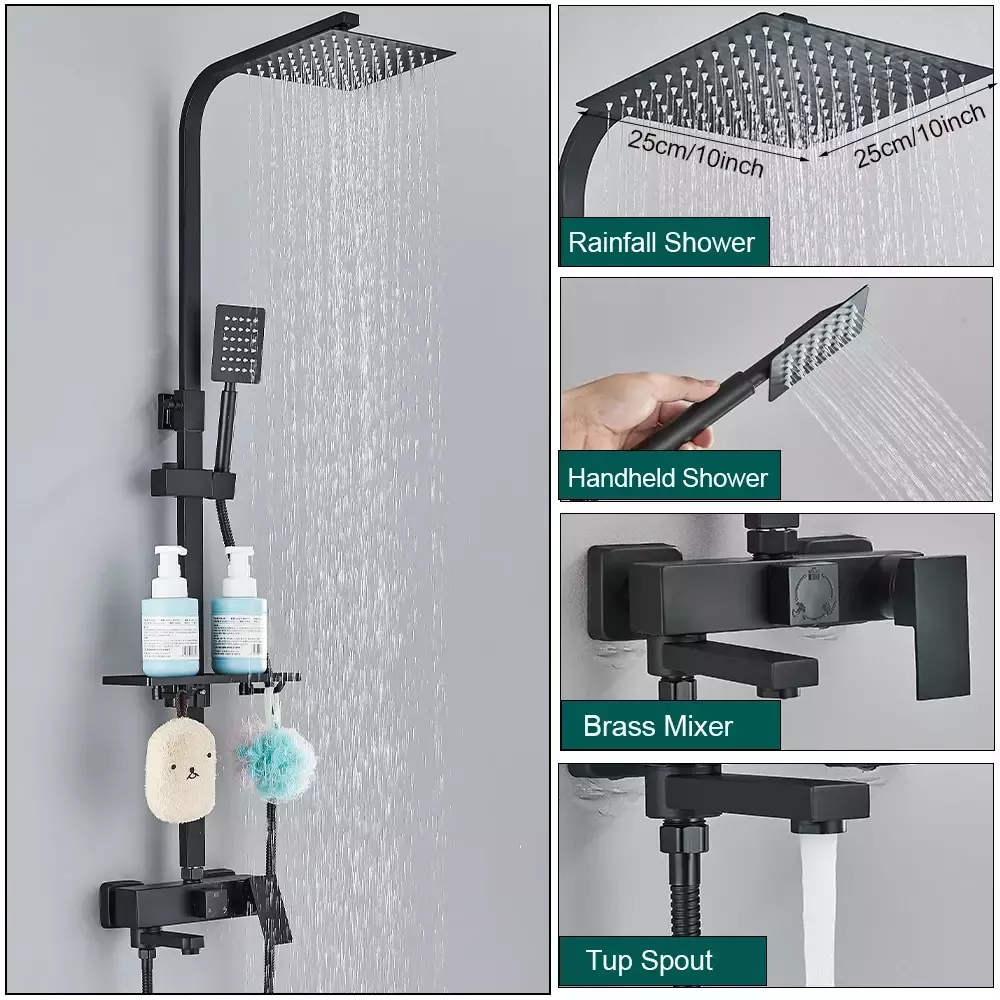 25cm/10inch
25cm/10inch
Rainfall Shower

Handheld Shower

Brass Mixer

Tup Spout