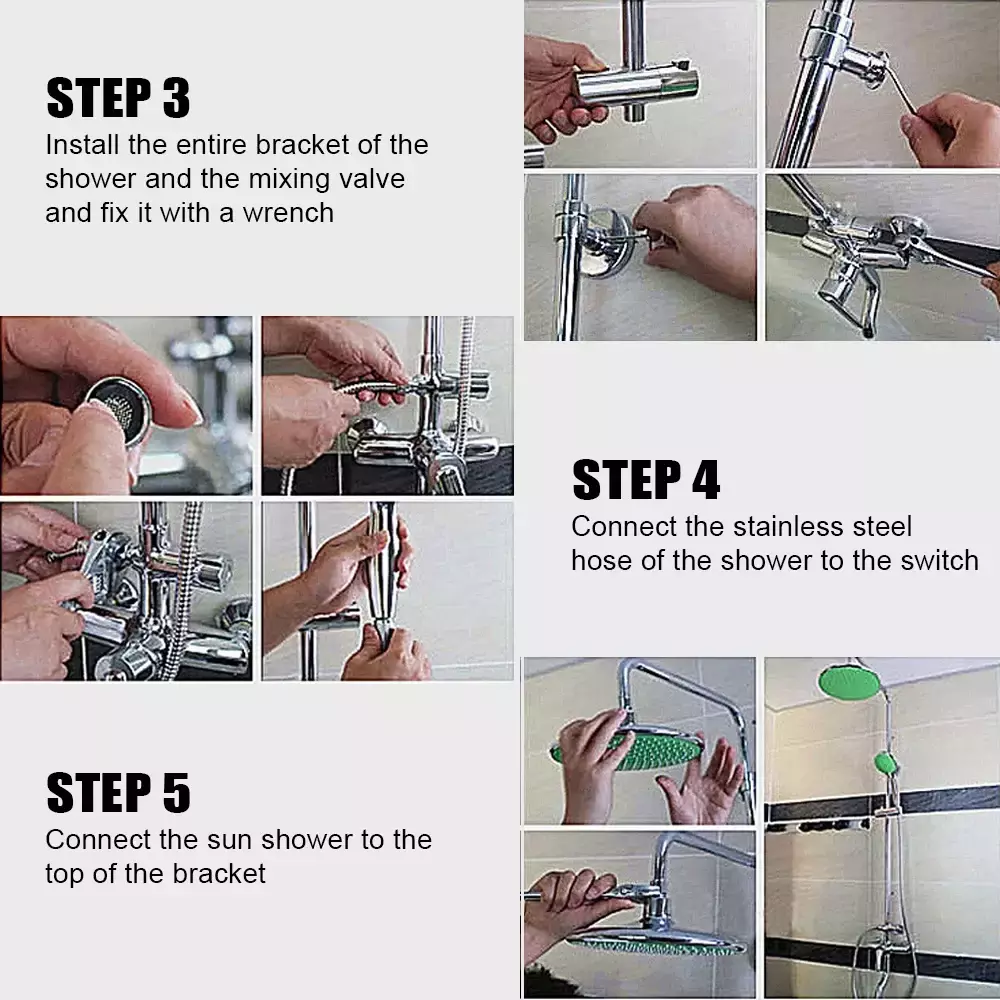 STEP 3
Install the entire bracket of the shower and the mixing valve and fix it with a wrench

STEP 4
Connect the stainless steel hose of the shower to the switch

STEP 5
Connect the sun shower to the top of the bracket