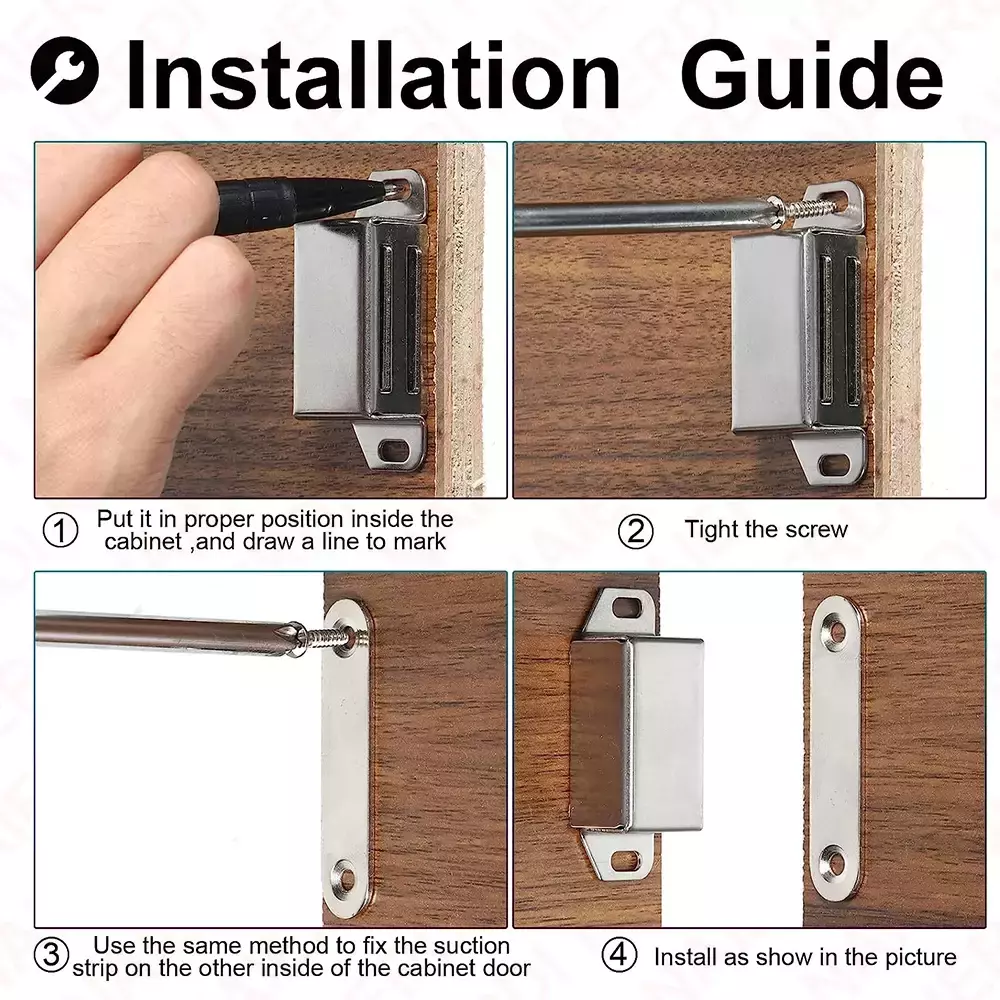 Installation Guide

① Put it in proper position inside the cabinet ,and draw a line to mark

② Tight the screw

③ Use the same method to fix the suction strip on the other inside of the cabinet door

④ Install as show in the picture