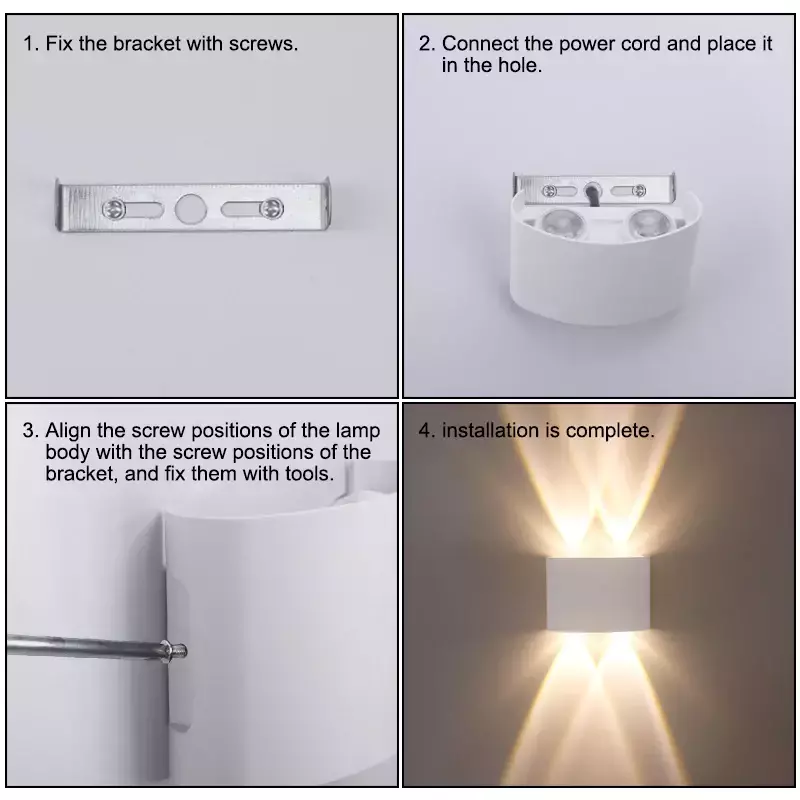 1. Fix the bracket with screws.

2. Connect the power cord and place it in the hole.

3. Align the screw positions of the lamp body with the screw positions of the bracket, and fix them with tools.

4. installation is complete.