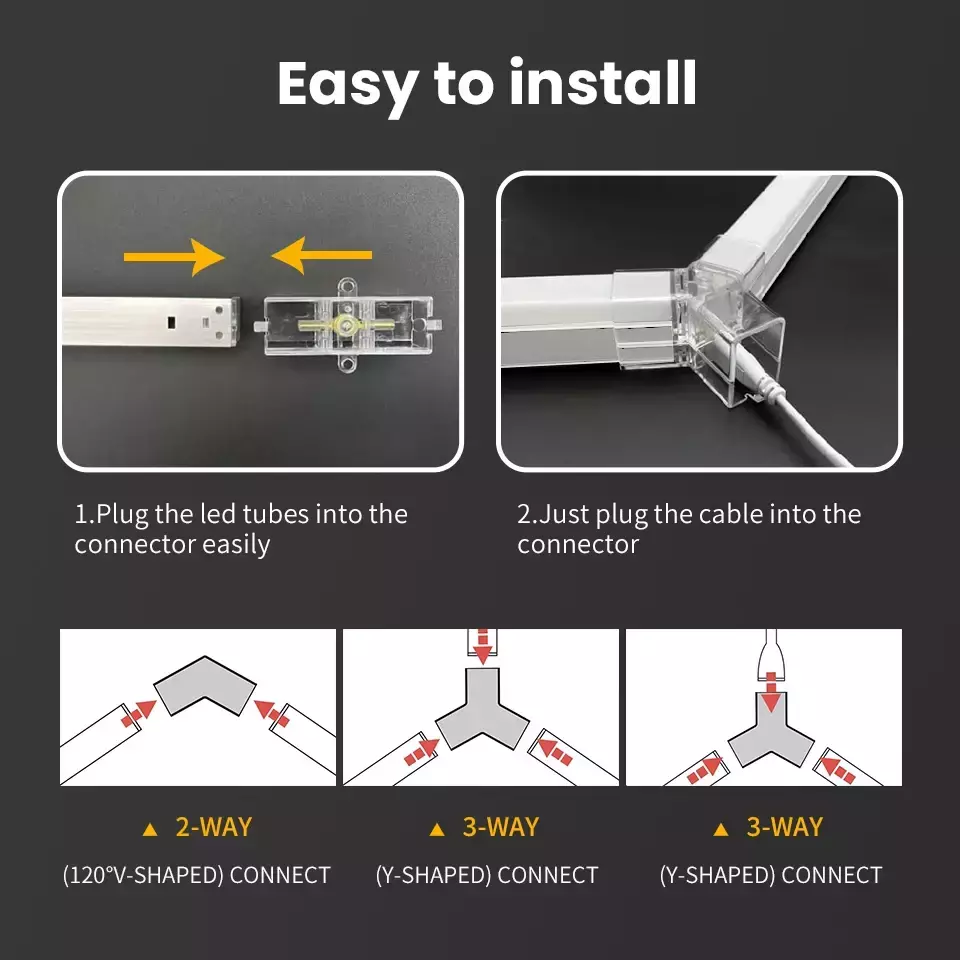 Easy to install

1.Plug the led tubes into the connector easily

2.Just plug the cable into the connector

▲ 2-WAY
(120°V-SHAPED) CONNECT

▲ 3-WAY
(Y-SHAPED) CONNECT

▲ 3-WAY
(Y-SHAPED) CONNECT