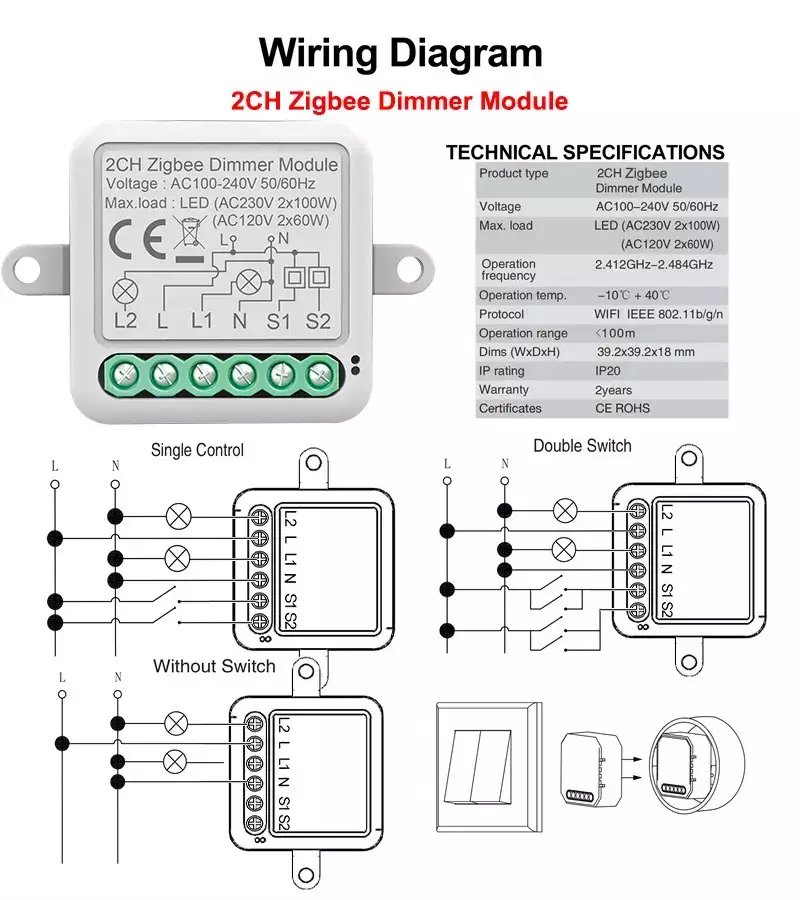 Wiring Diagram

2CH Zigbee Dimmer Module

2CH Zigbee Dimmer Module
Voltage : AC100-240V 50/60Hz
Max.load : LED (AC230V 2x100W)
(AC120V 2x60W)

CE

L N

L2 L L1 N S1 S2

TECHNICAL SPECIFICATIONS

| Product type | 2CH Zigbee Dimmer Module |
|---|---|
| Voltage | AC100–240V 50/60Hz |
| Max. load | LED (AC230V 2x100W) (AC120V 2x60W) |
| Operation frequency | 2.412GHz–2.484GHz |
| Operation temp. | −10℃ + 40℃ |
| Protocol | WIFI IEEE 802.11b/g/n |
| Operation range | <100m |
| Dims (WxDxH) | 39.2x39.2x18 mm |
| IP rating | IP20 |
| Warranty | 2years |
| Certificates | CE ROHS |

Single Control

L N

L2 L L1 N S1 S2

Double Switch

L N

L2 L L1 N S1 S2

Without Switch

L N

L2 L L1 N S1 S2