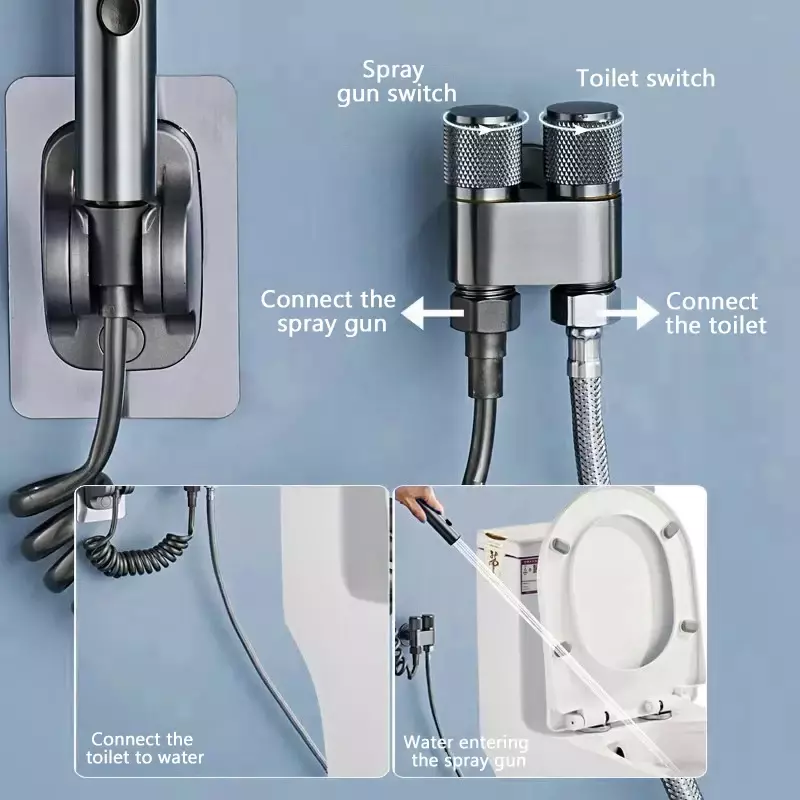 Spray gun switch

Toilet switch

Connect the spray gun

Connect the toilet

Connect the toilet to water

Water entering the spray gun