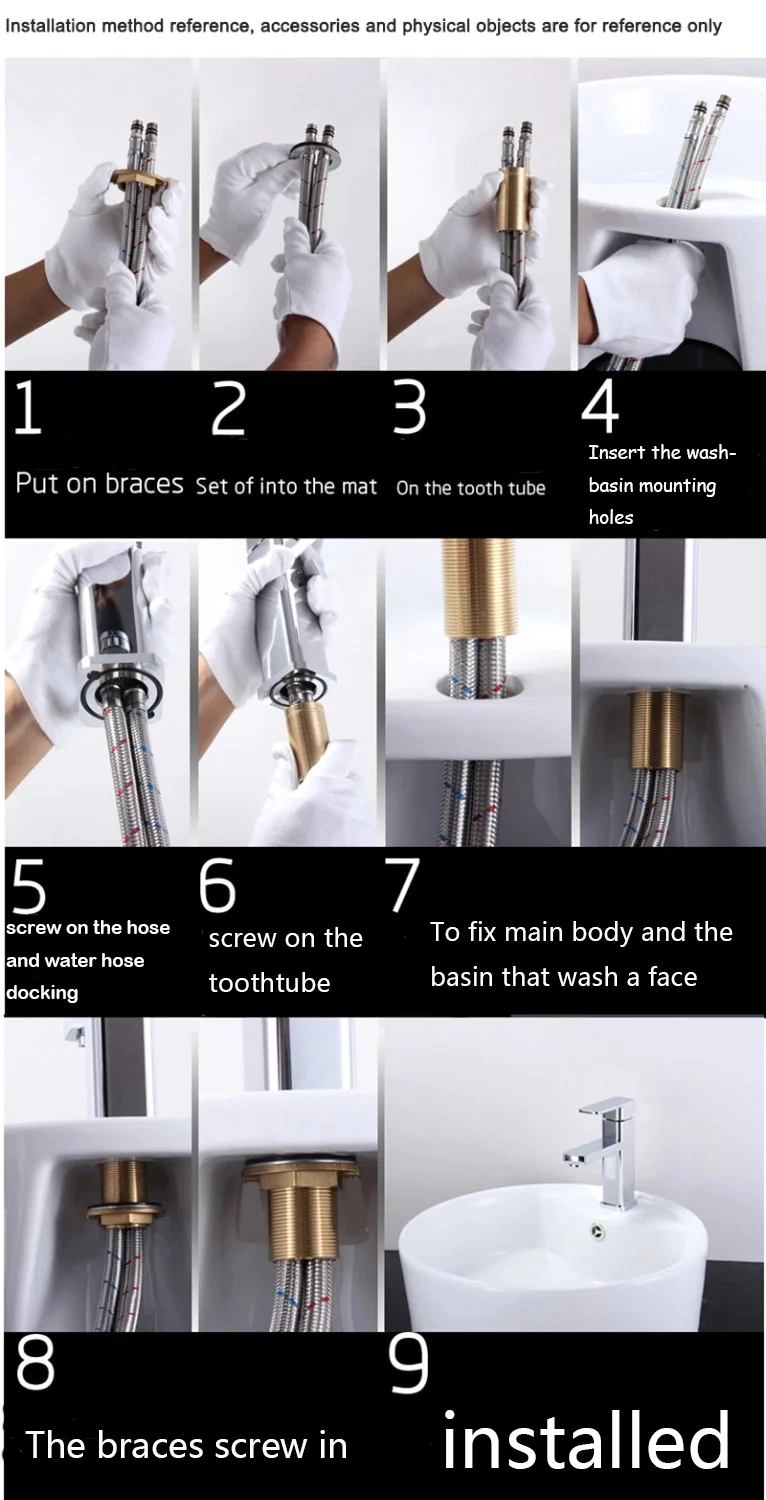 Installation method reference, accessories and physical objects are for reference only

1
Put on braces

2
Set of into the mat

3
On the tooth tube

4
Insert the wash-basin mounting holes

5
screw on the hose and water hose docking

6
screw on the toothtube

7
To fix main body and the basin that wash a face

8
The braces screw in

9
installed