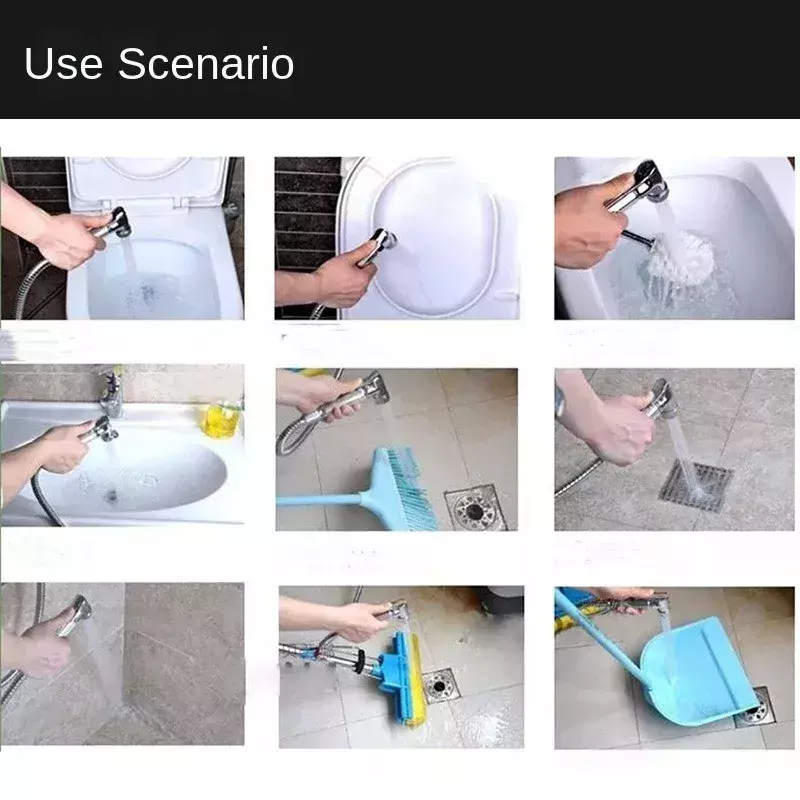 Use Scenario