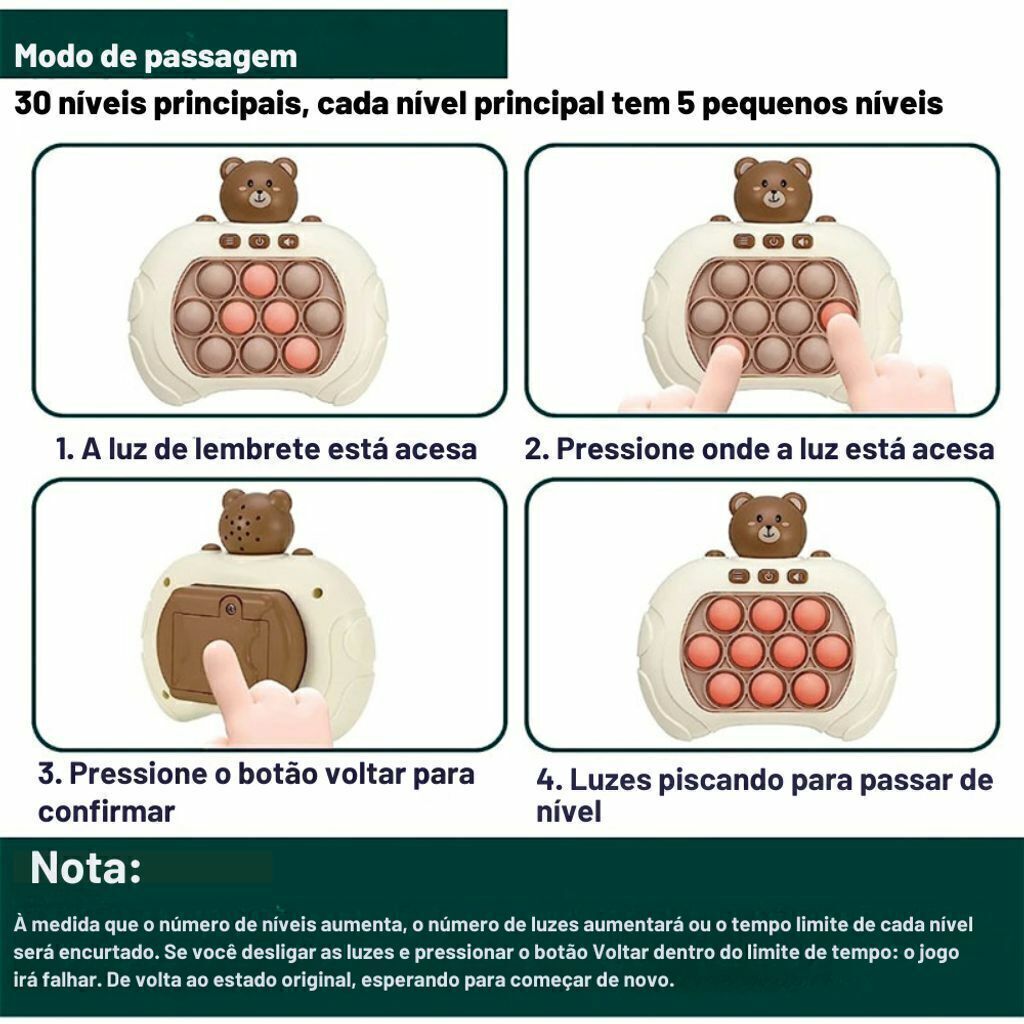 Modo de passagem

30 níveis principais, cada nível principal tem 5 pequenos níveis

1. A luz de lembrete está acesa

2. Pressione onde a luz está acesa

3. Pressione o botão voltar para confirmar

4. Luzes piscando para passar de nível

Nota:

À medida que o número de níveis aumenta, o número de luzes aumentará ou o tempo limite de cada nível será encurtado. Se você desligar as luzes e pressionar o botão Voltar dentro do limite de tempo: o jogo irá falhar. De volta ao estado original, esperando para começar de novo.