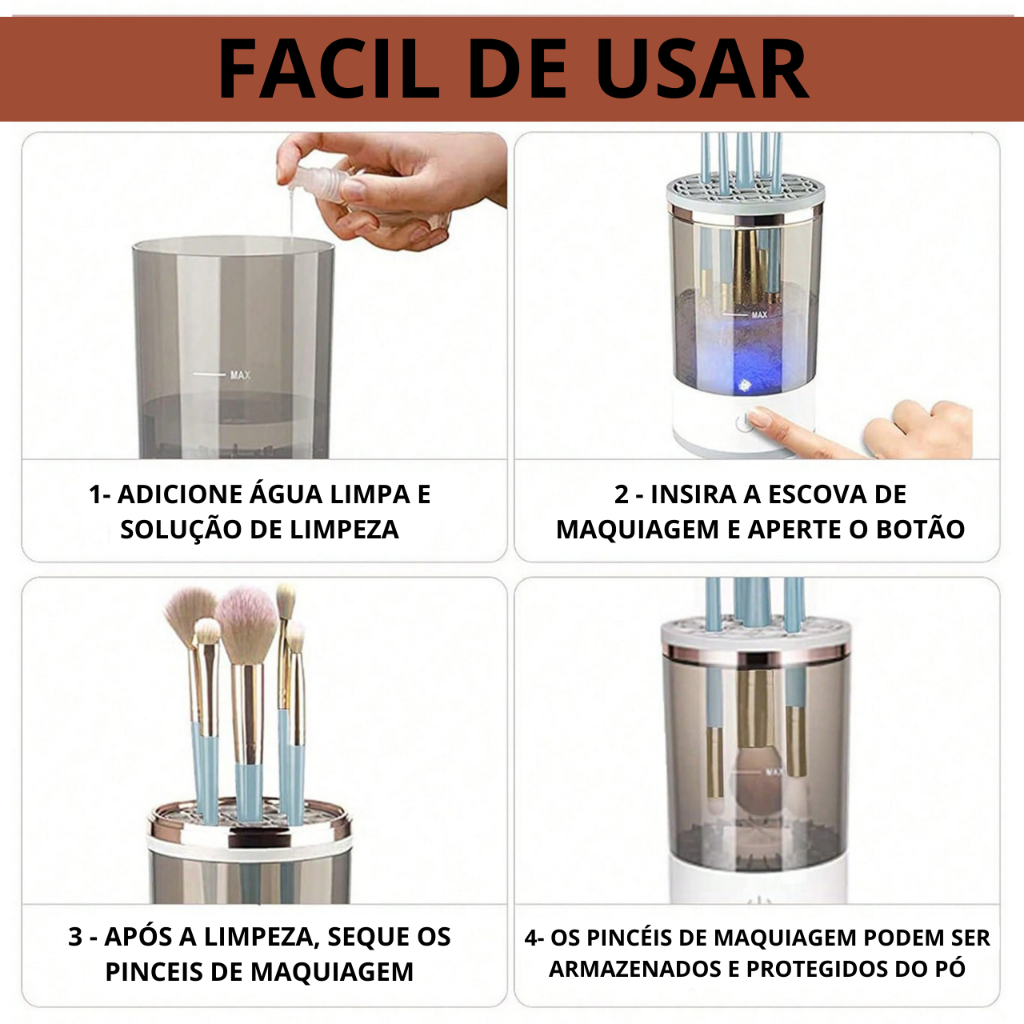 FACIL DE USAR

MAX

1- ADICIONE ÁGUA LIMPA E SOLUÇÃO DE LIMPEZA

MAX

2 - INSIRA A ESCOVA DE MAQUIAGEM E APERTE O BOTÃO

3 - APÓS A LIMPEZA, SEQUE OS PINCEIS DE MAQUIAGEM

MAX

4- OS PINCÉIS DE MAQUIAGEM PODEM SER ARMAZENADOS E PROTEGIDOS DO PÓ