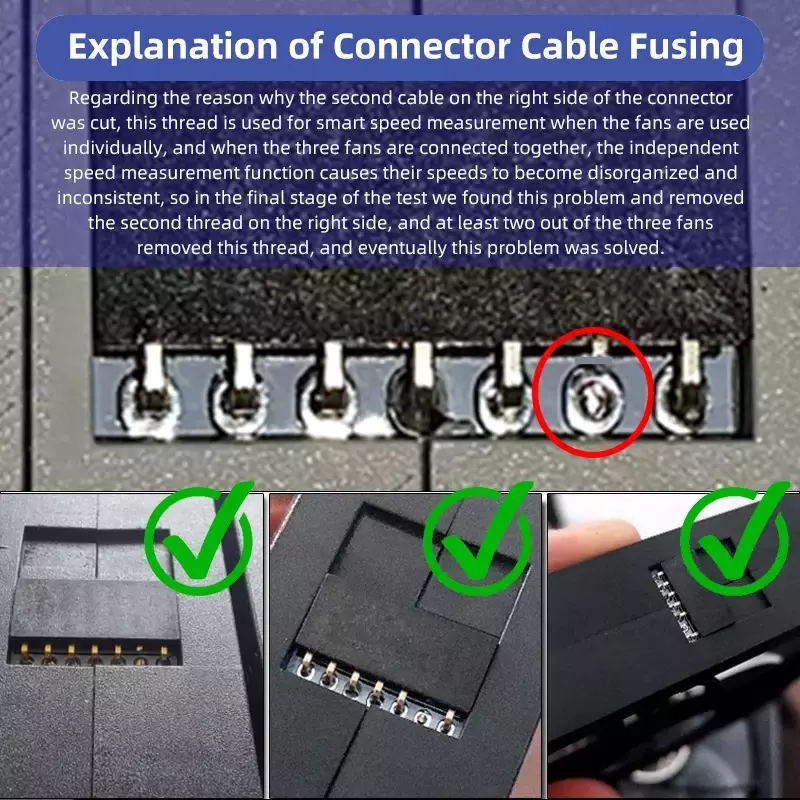 Explanation of Connector Cable Fusing

Regarding the reason why the second cable on the right side of the connector was cut, this thread is used for smart speed measurement when the fans are used individually, and when the three fans are connected together, the independent speed measurement function causes their speeds to become disorganized and inconsistent, so in the final stage of the test we found this problem and removed the second thread on the right side, and at least two out of the three fans removed this thread, and eventually this problem was solved.