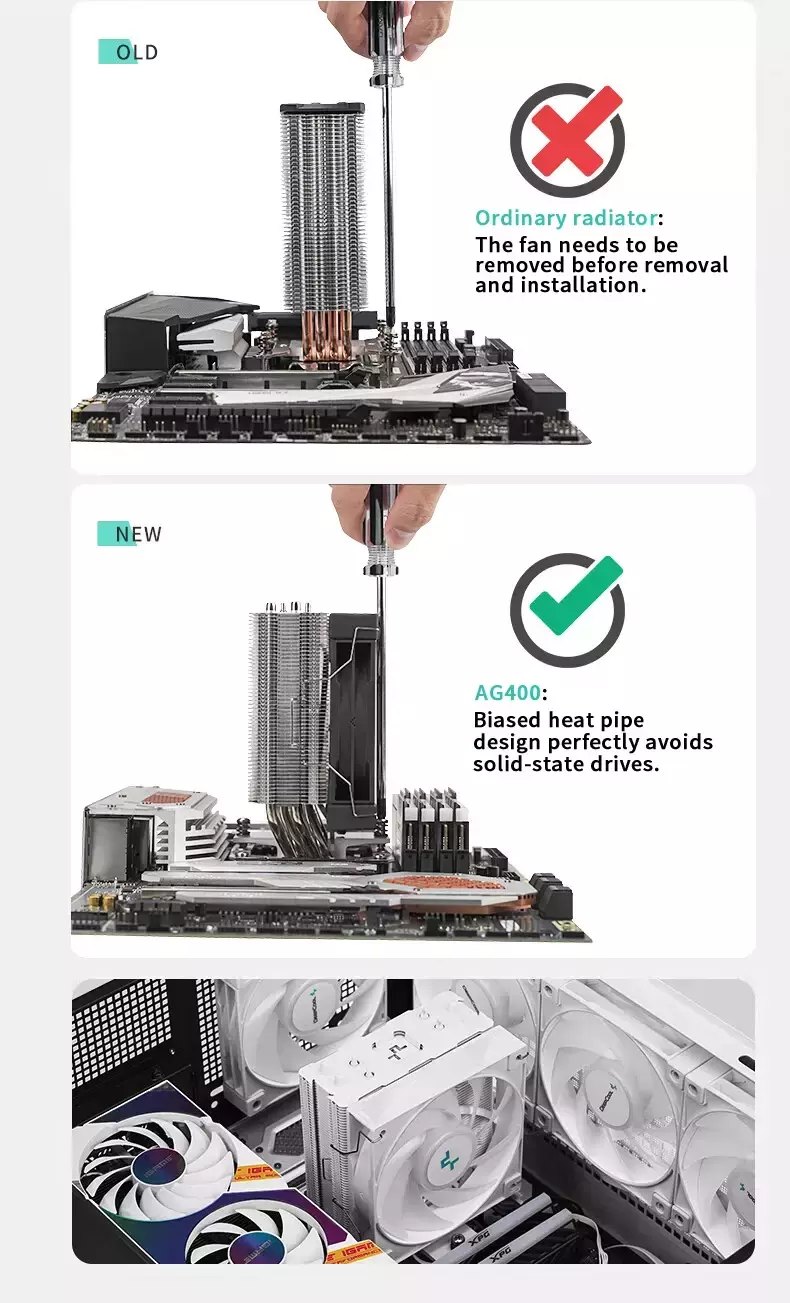 OLD

Ordinary radiator:
The fan needs to be removed before removal and installation.

NEW

AG400:
Biased heat pipe design perfectly avoids solid-state drives.

XPG

XPG