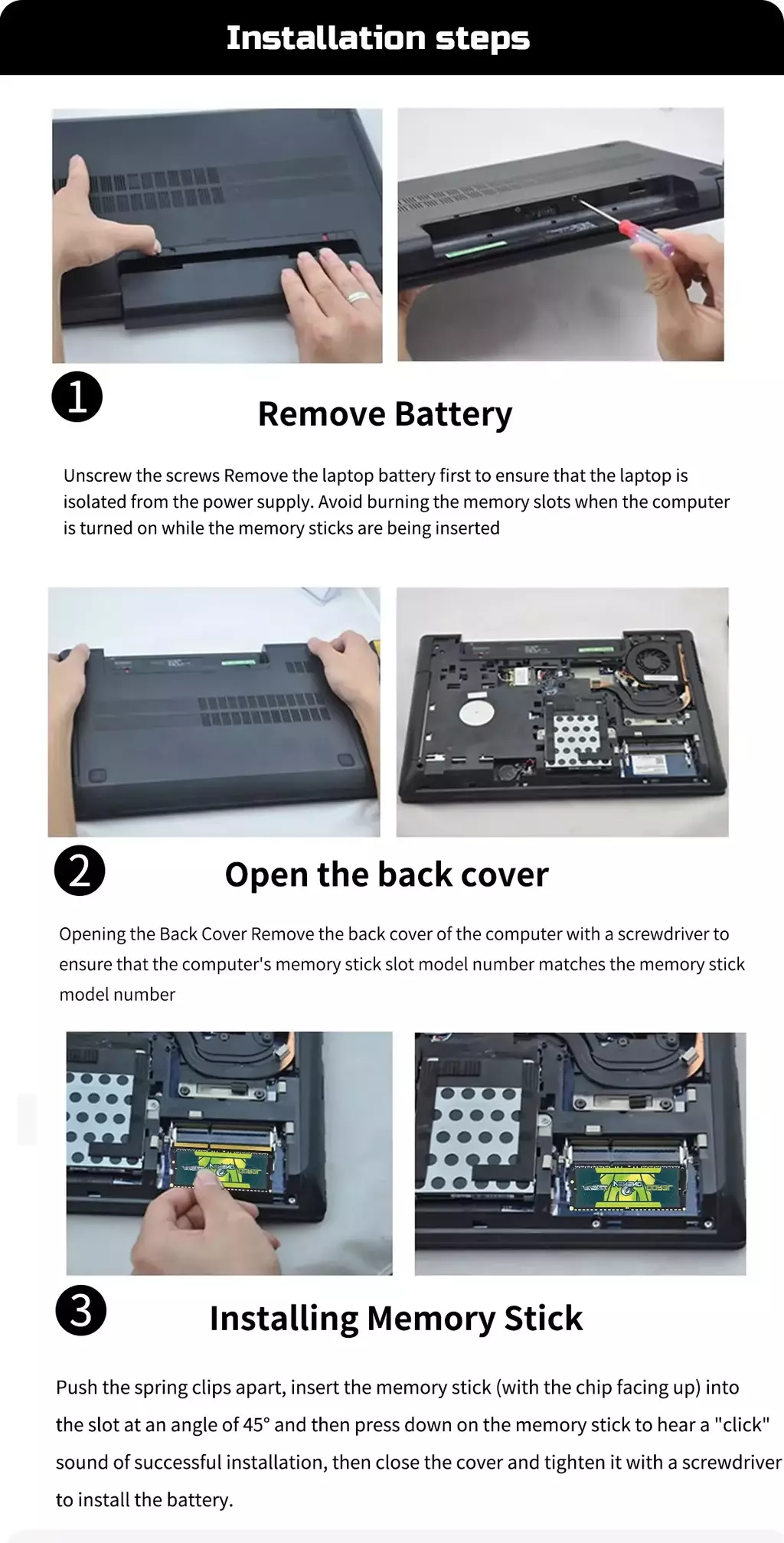 Installation steps

1

Remove Battery

Unscrew the screws Remove the laptop battery first to ensure that the laptop is isolated from the power supply. Avoid burning the memory slots when the computer is turned on while the memory sticks are being inserted

2

Open the back cover

Opening the Back Cover Remove the back cover of the computer with a screwdriver to ensure that the computer's memory stick slot model number matches the memory stick model number

3

Installing Memory Stick

Push the spring clips apart, insert the memory stick (with the chip facing up) into the slot at an angle of 45° and then press down on the memory stick to hear a "click" sound of successful installation, then close the cover and tighten it with a screwdriver to install the battery.