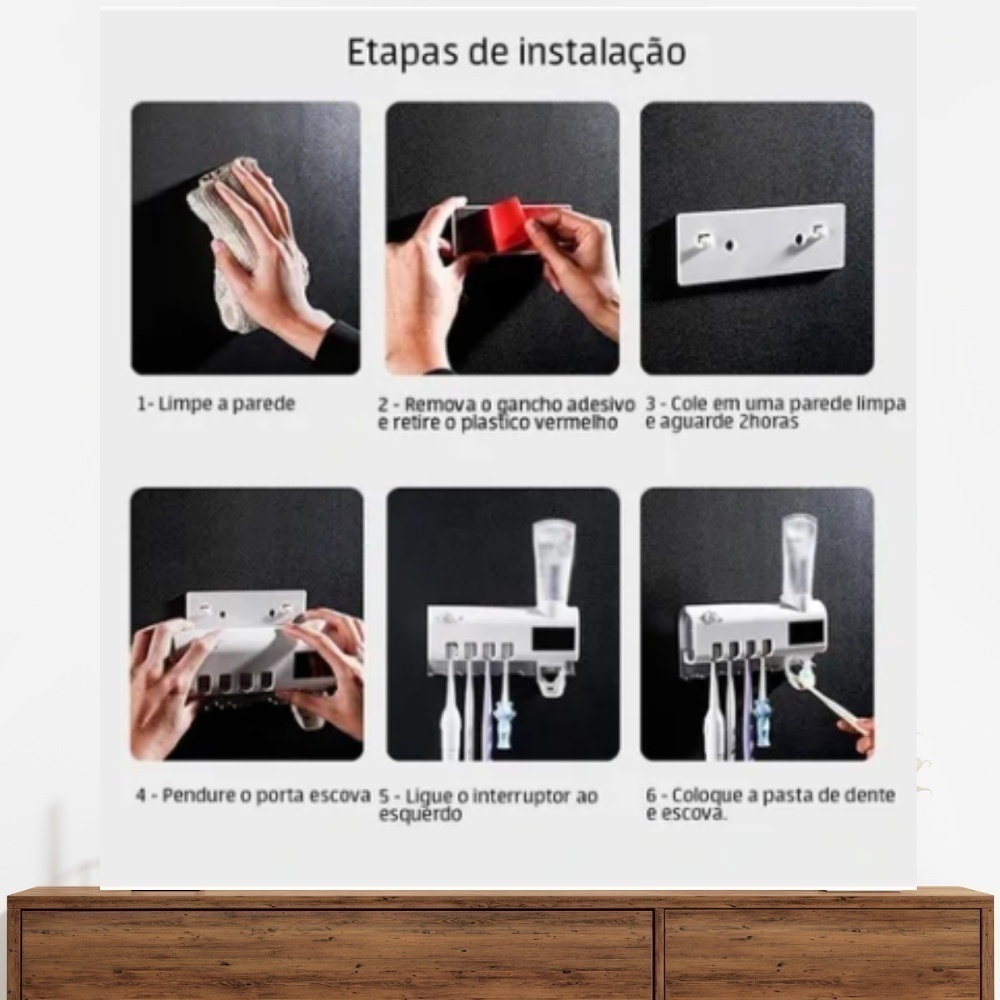 Etapas de instalação

1- Limpe a parede

2 - Remova o gancho adesivo e retire o plastico vermelho

3 - Cole em uma parede limpa e aguarde 2horas

4 - Pendure o porta escova

5 - Ligue o interruptor ao esquerdo

6 - Coloque a pasta de dente e escova.