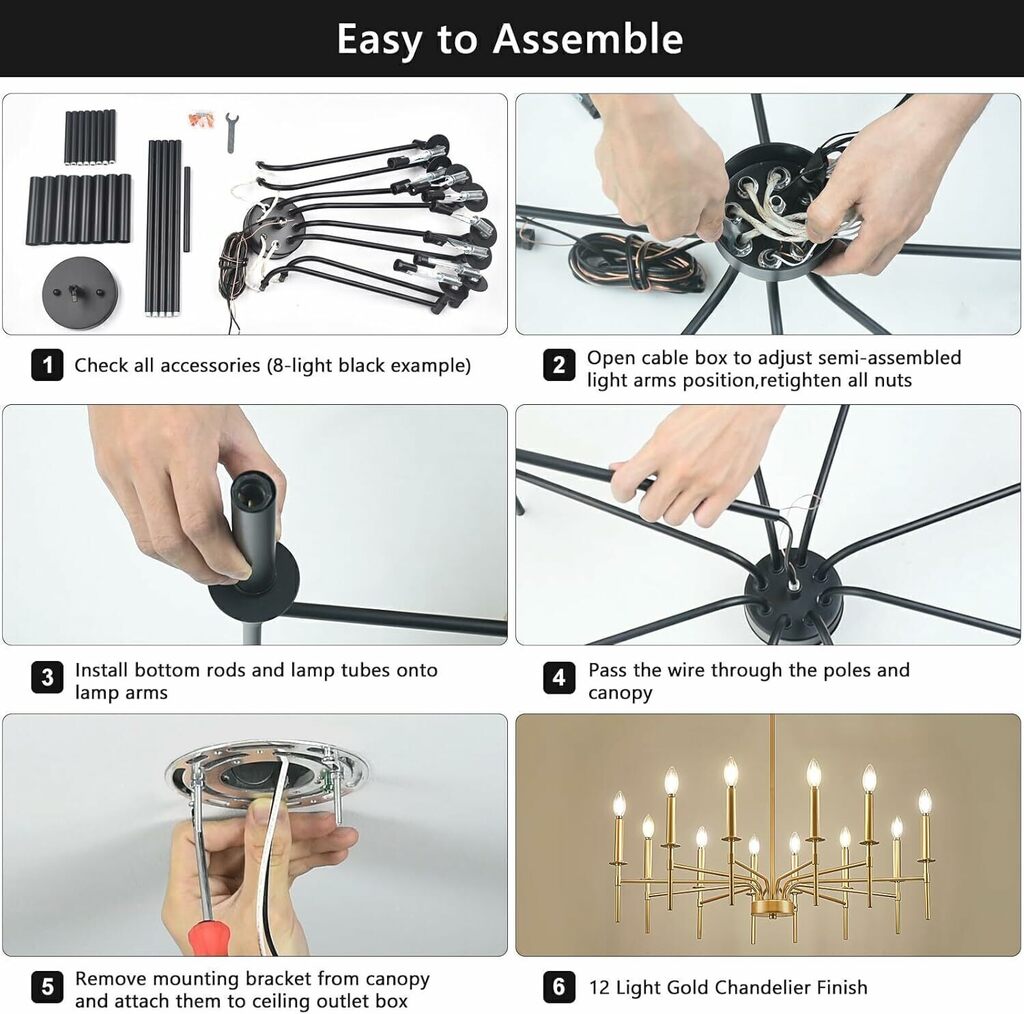 Easy to Assemble

1 Check all accessories (8-light black example)

2 Open cable box to adjust semi-assembled light arms position,retighten all nuts

3 Install bottom rods and lamp tubes onto lamp arms

4 Pass the wire through the poles and canopy

5 Remove mounting bracket from canopy and attach them to ceiling outlet box

6 12 Light Gold Chandelier Finish