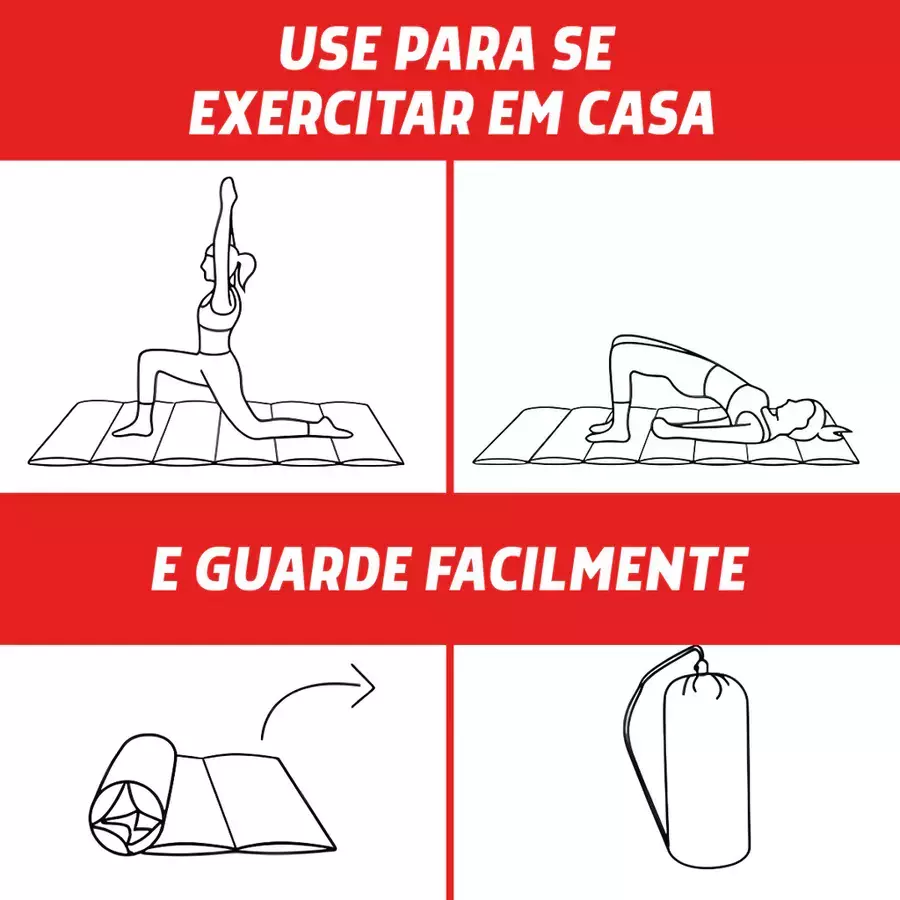 USE PARA SE EXERCITAR EM CASA

E GUARDE FACILMENTE