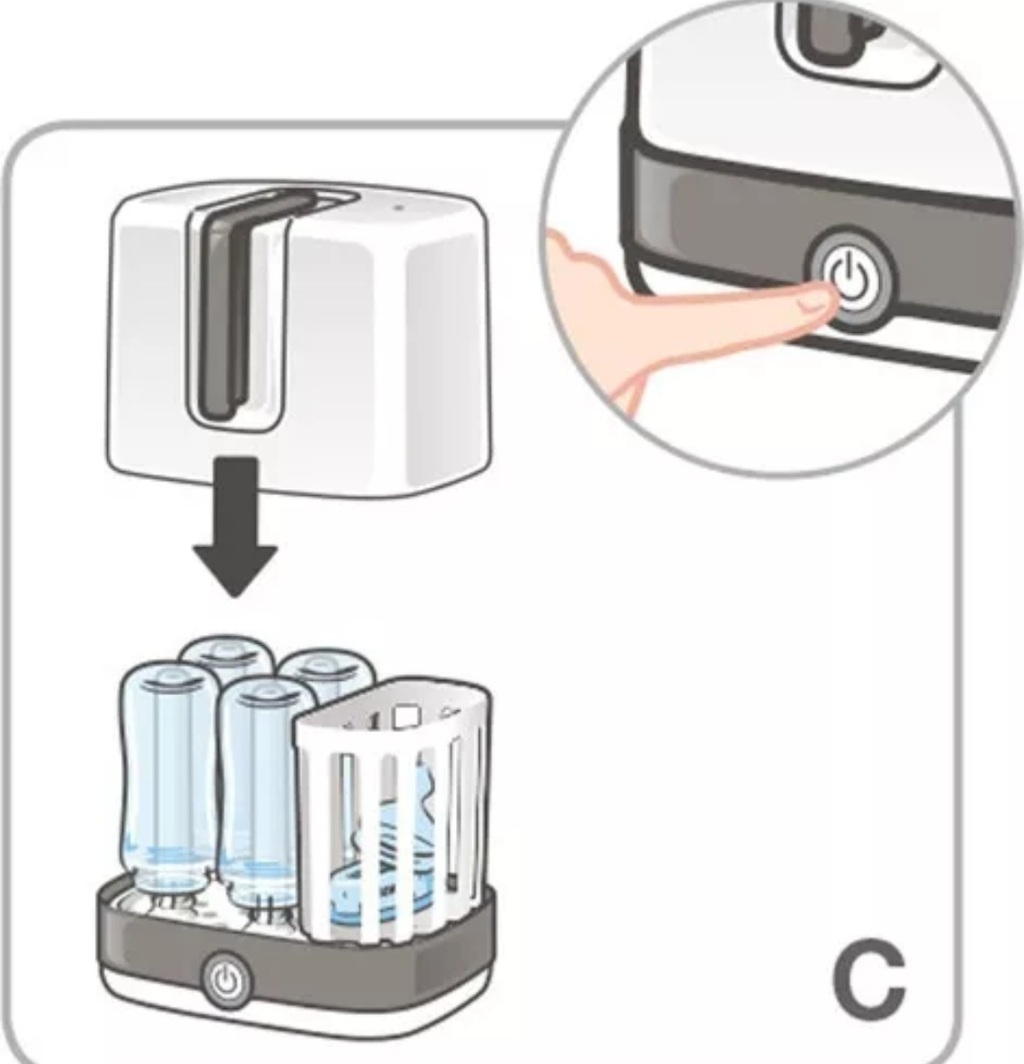 C