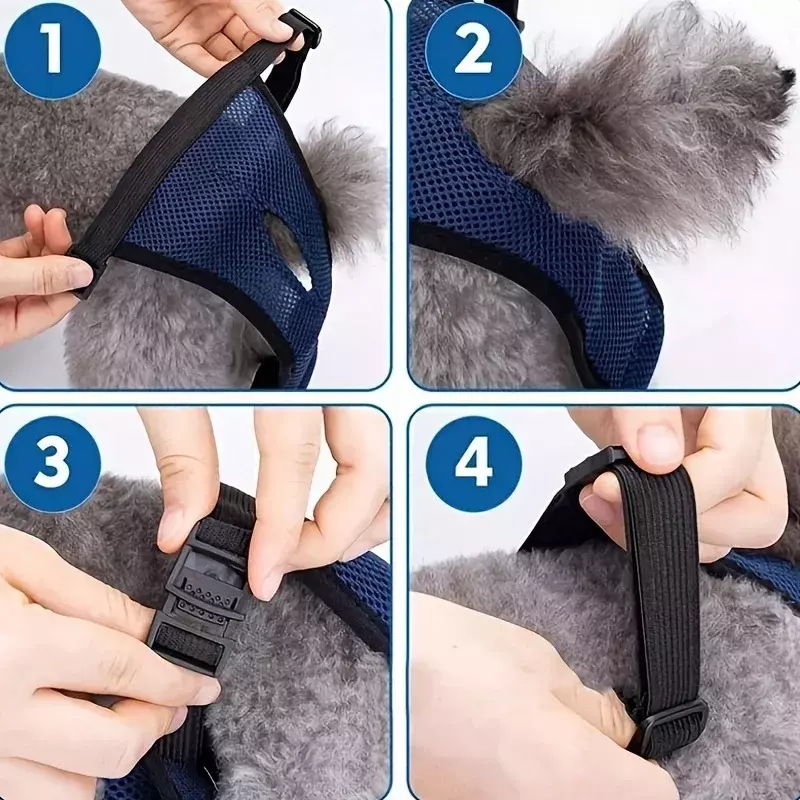 1

2

3

4